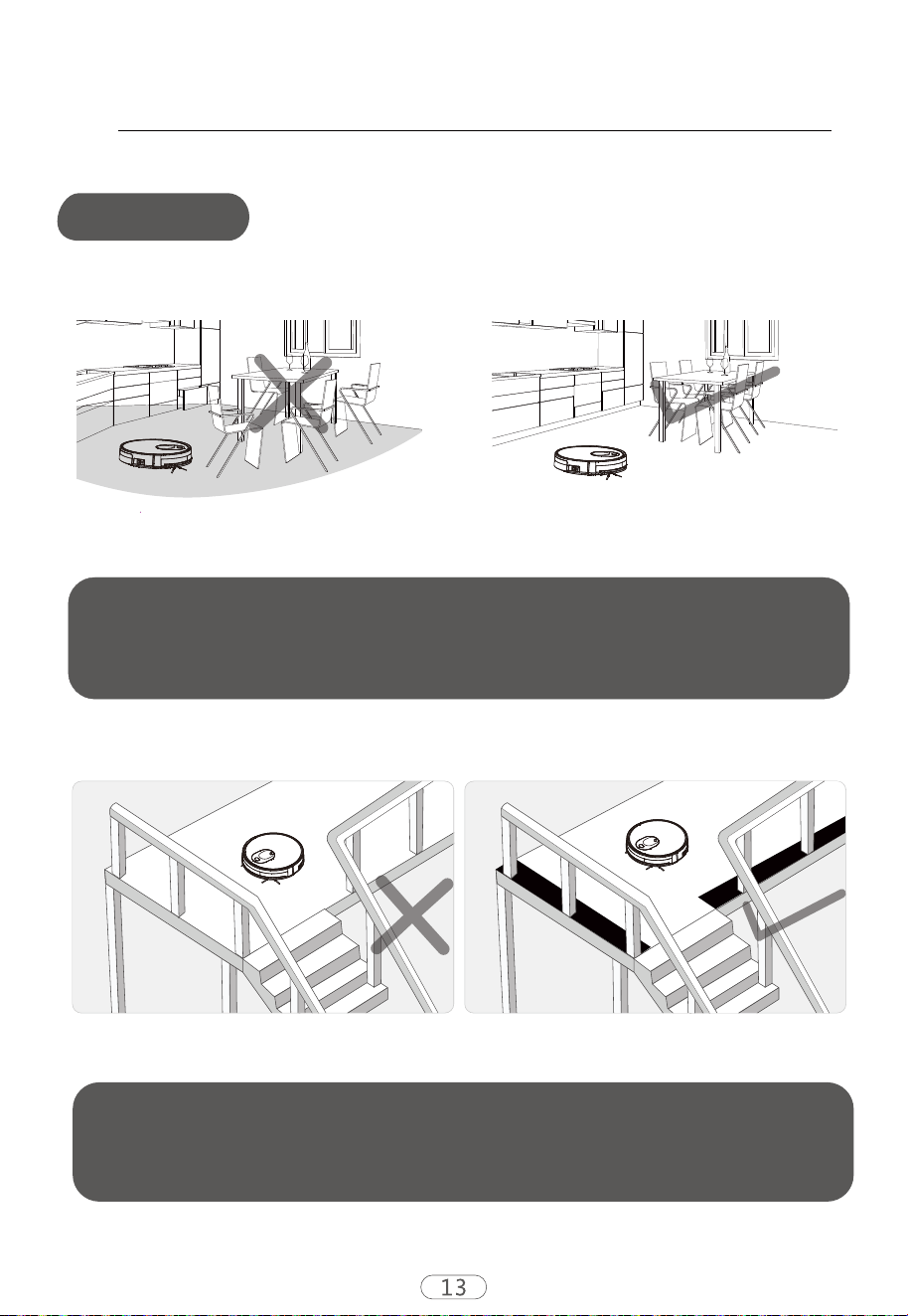 13