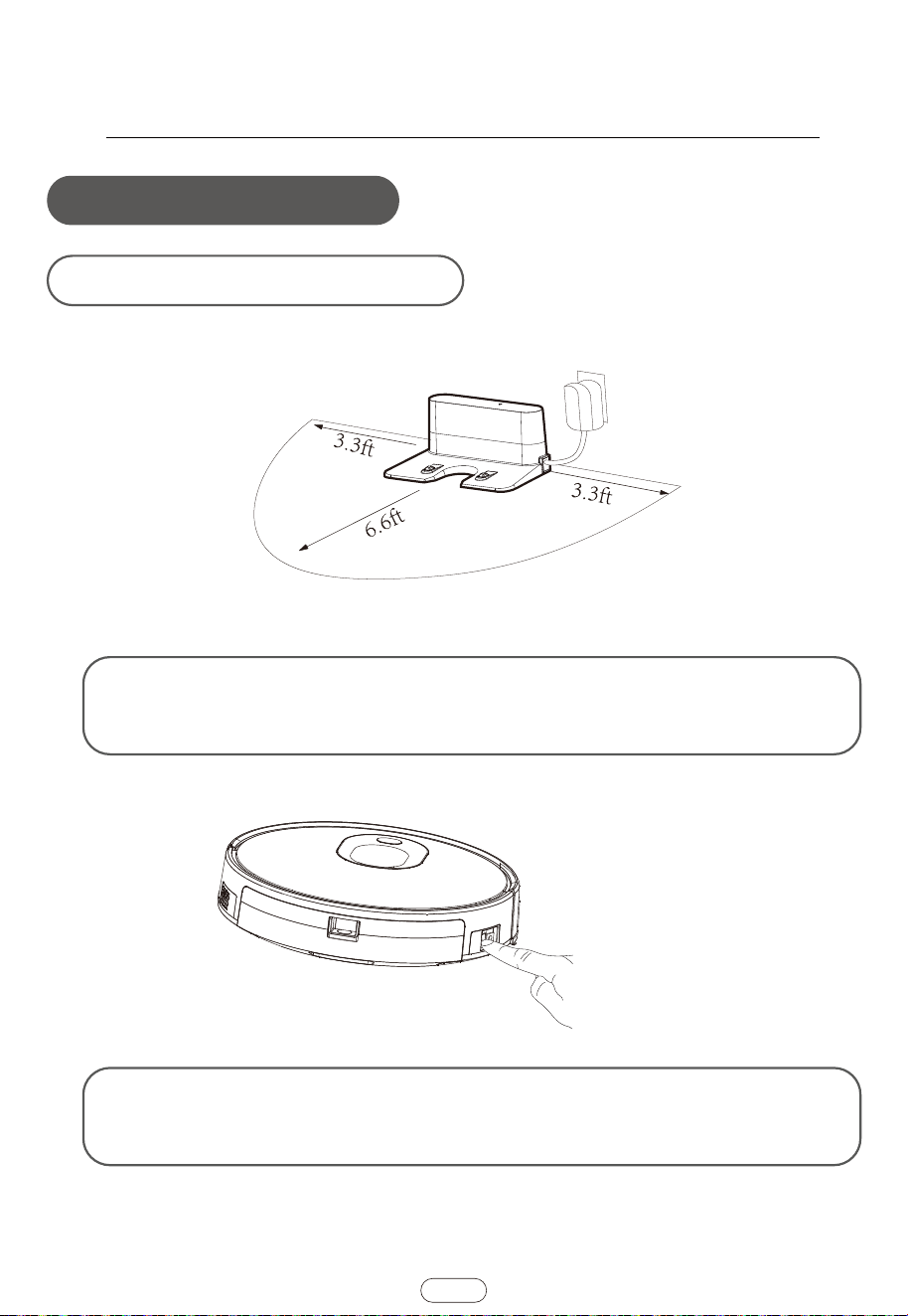 3.3ft

3.3ft

6.6ft