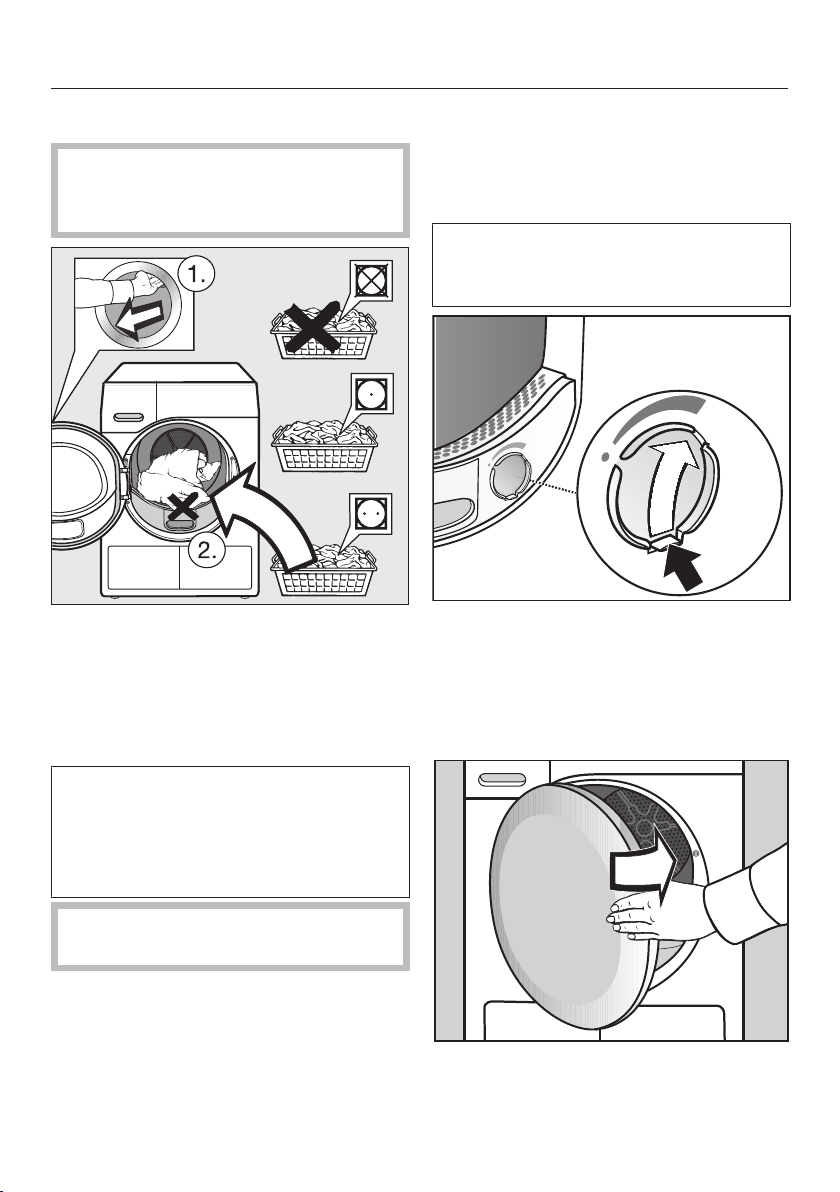 1.

2.