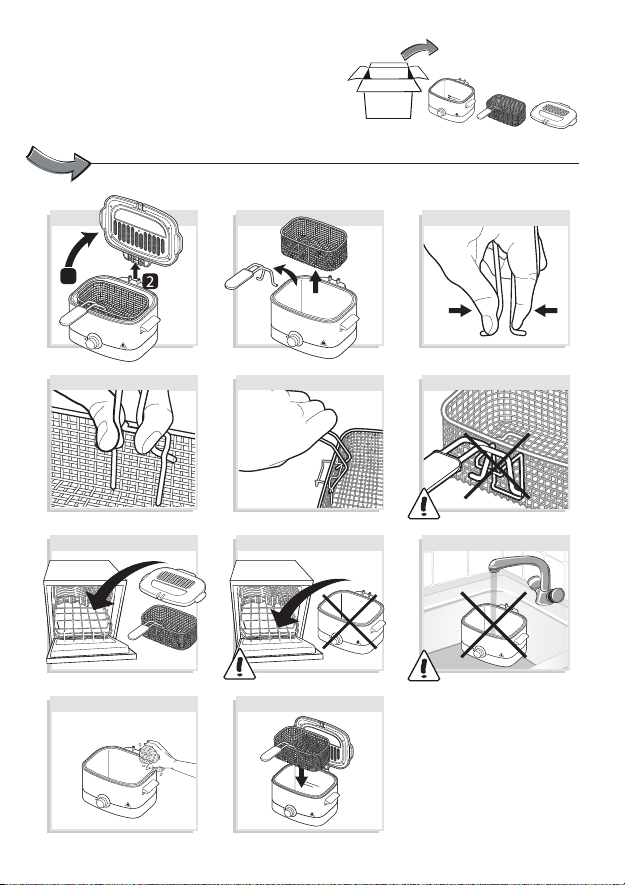 2