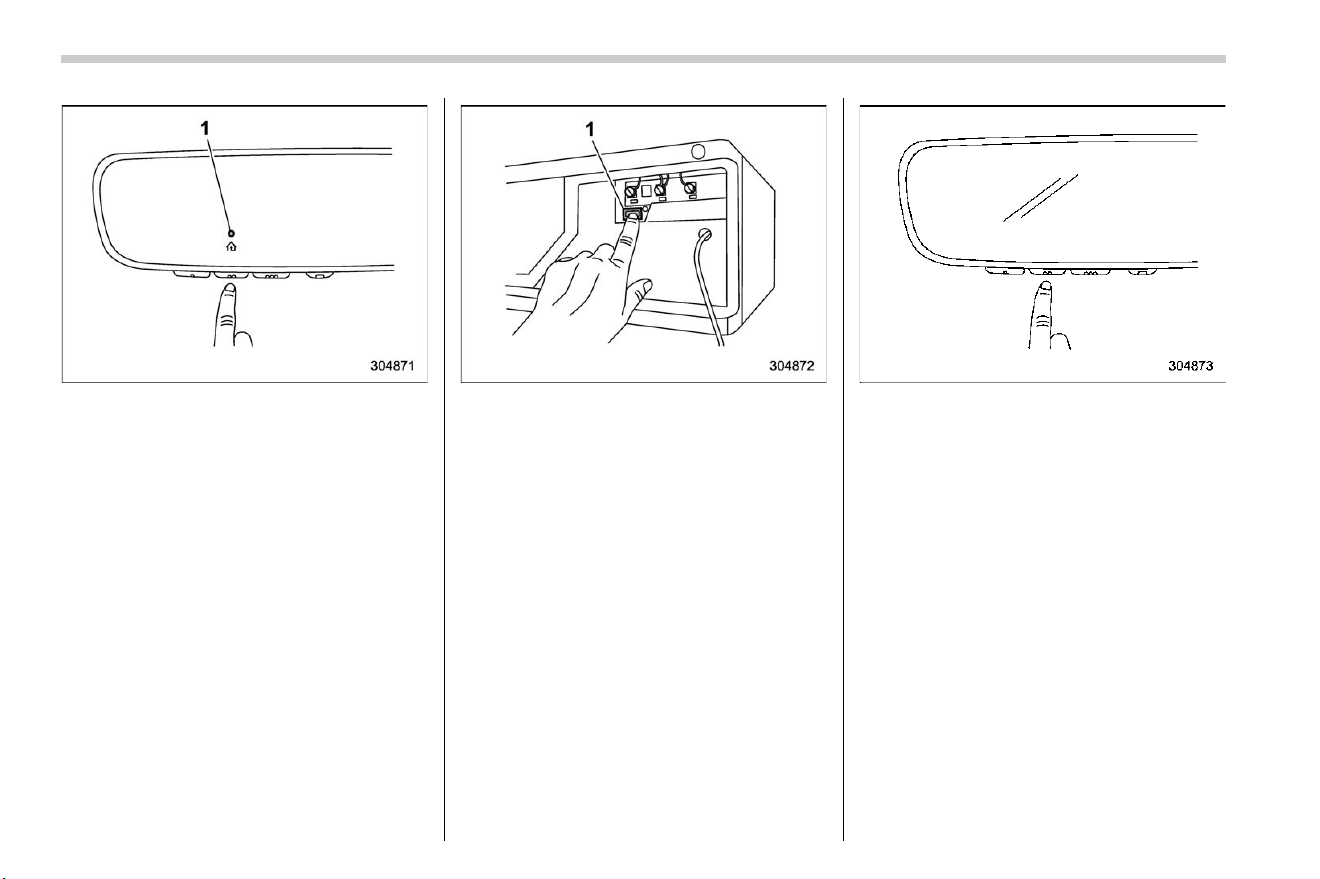 1

304871

1

304872

304873