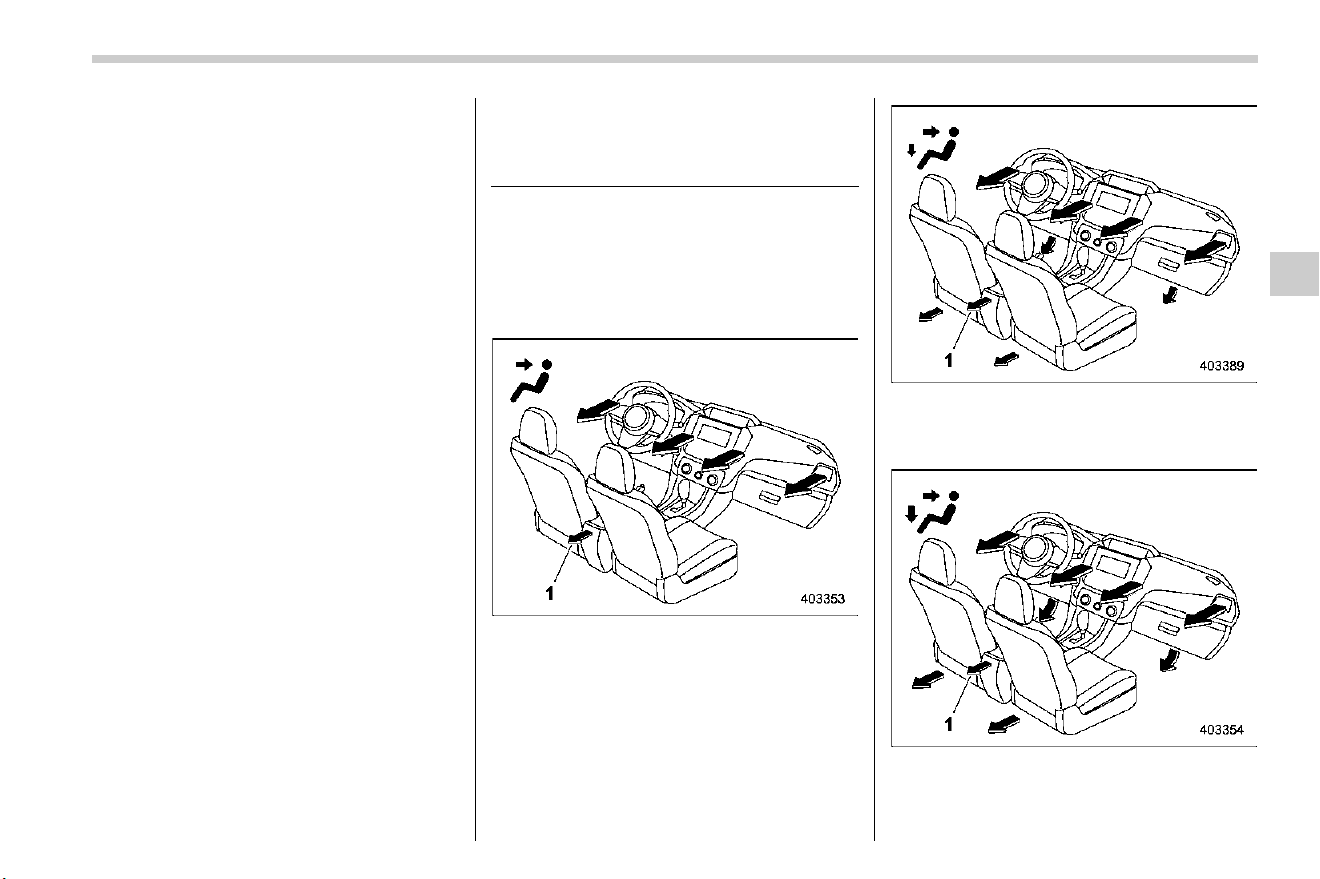 1

403353

1

403389

1

403354