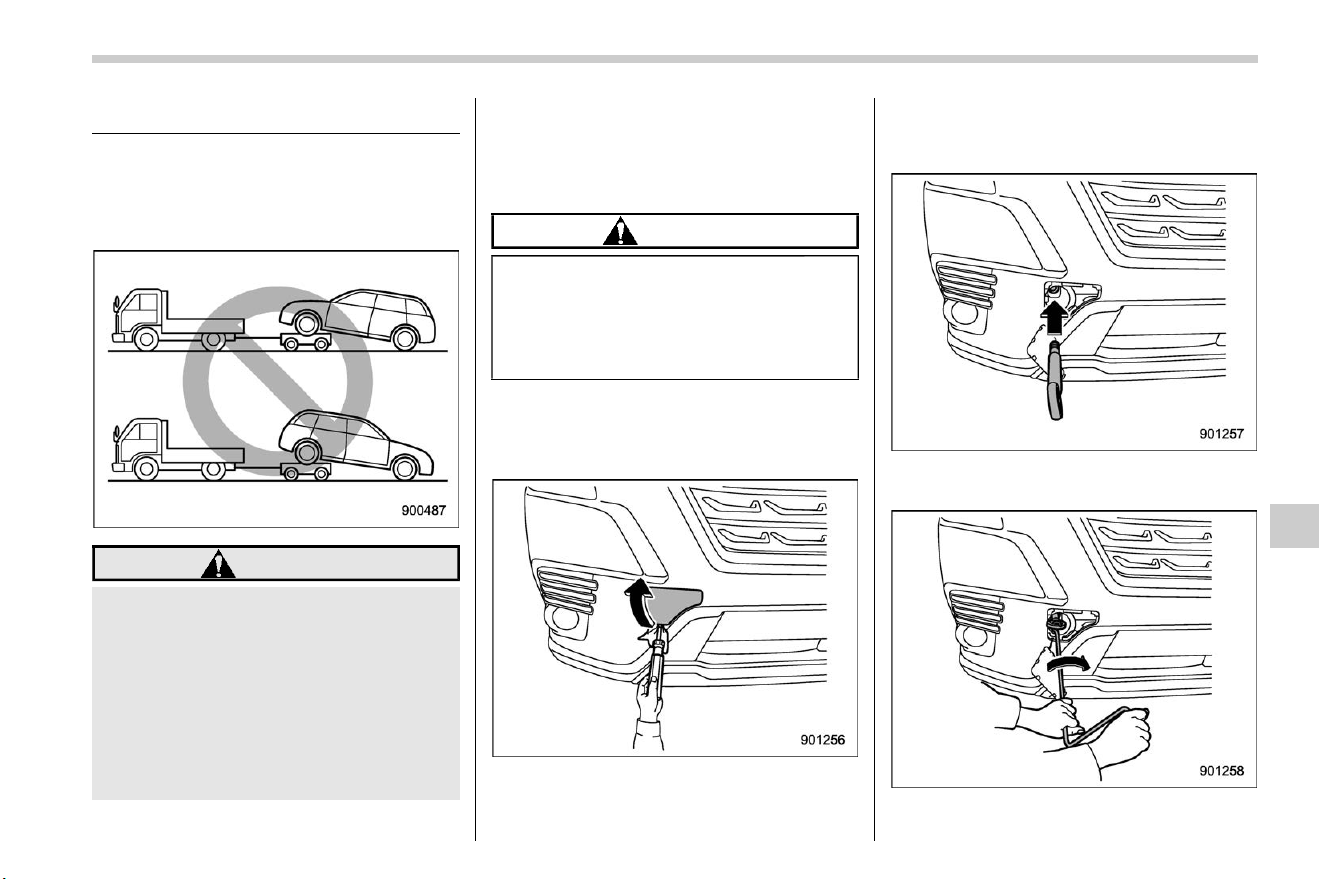 900487

901256

901257

901258