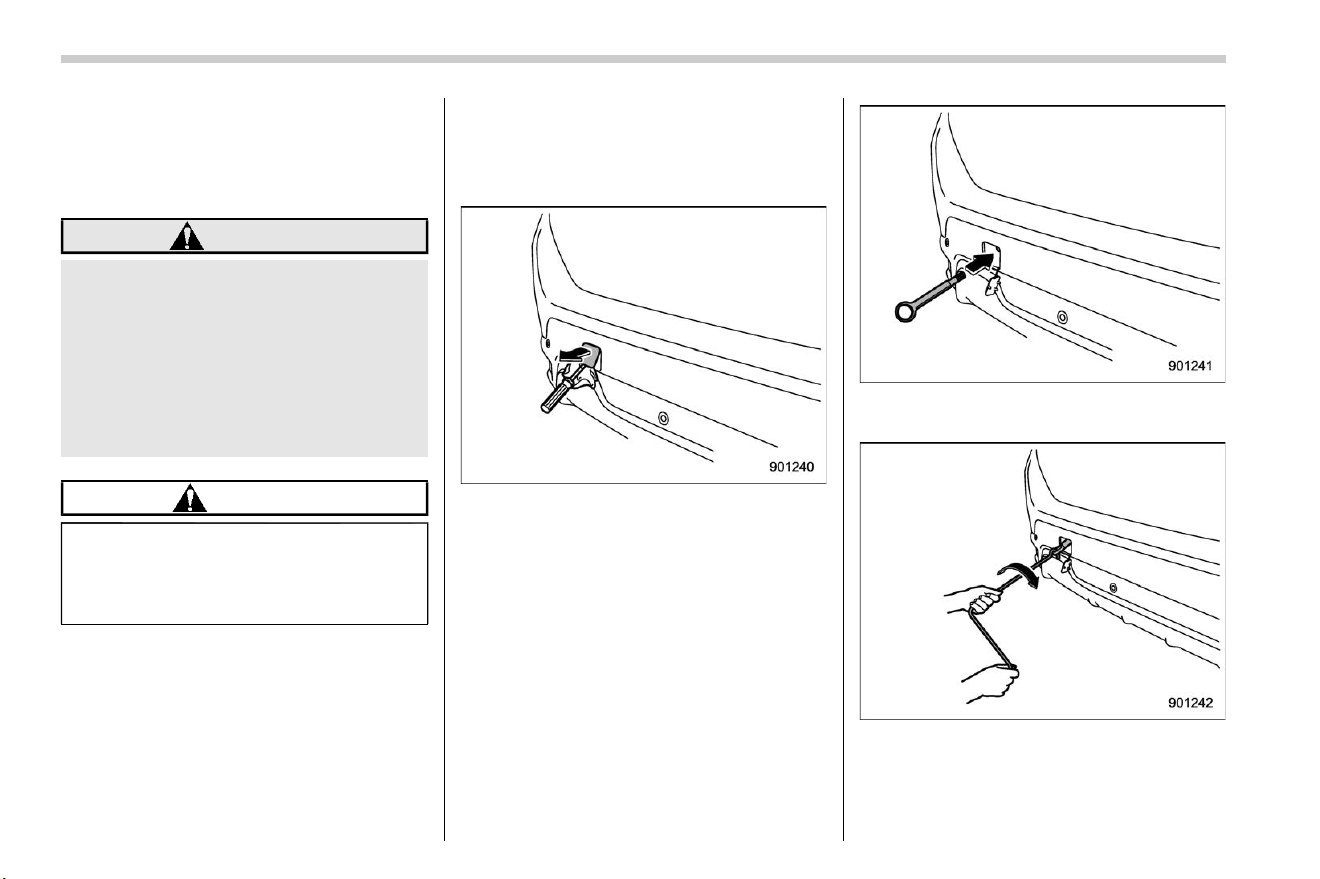 901240

901241

901242