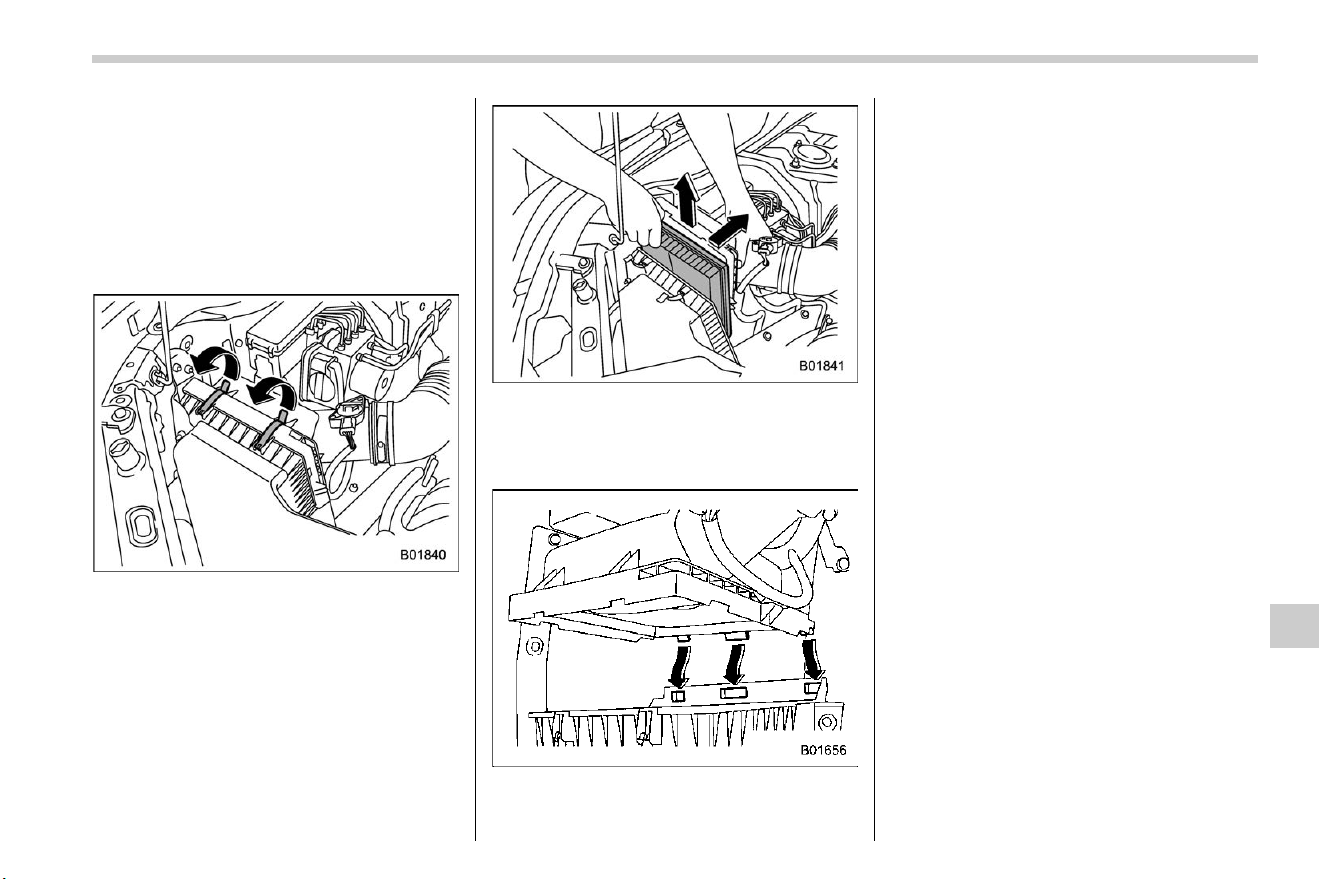 B01840

B01841

B01656