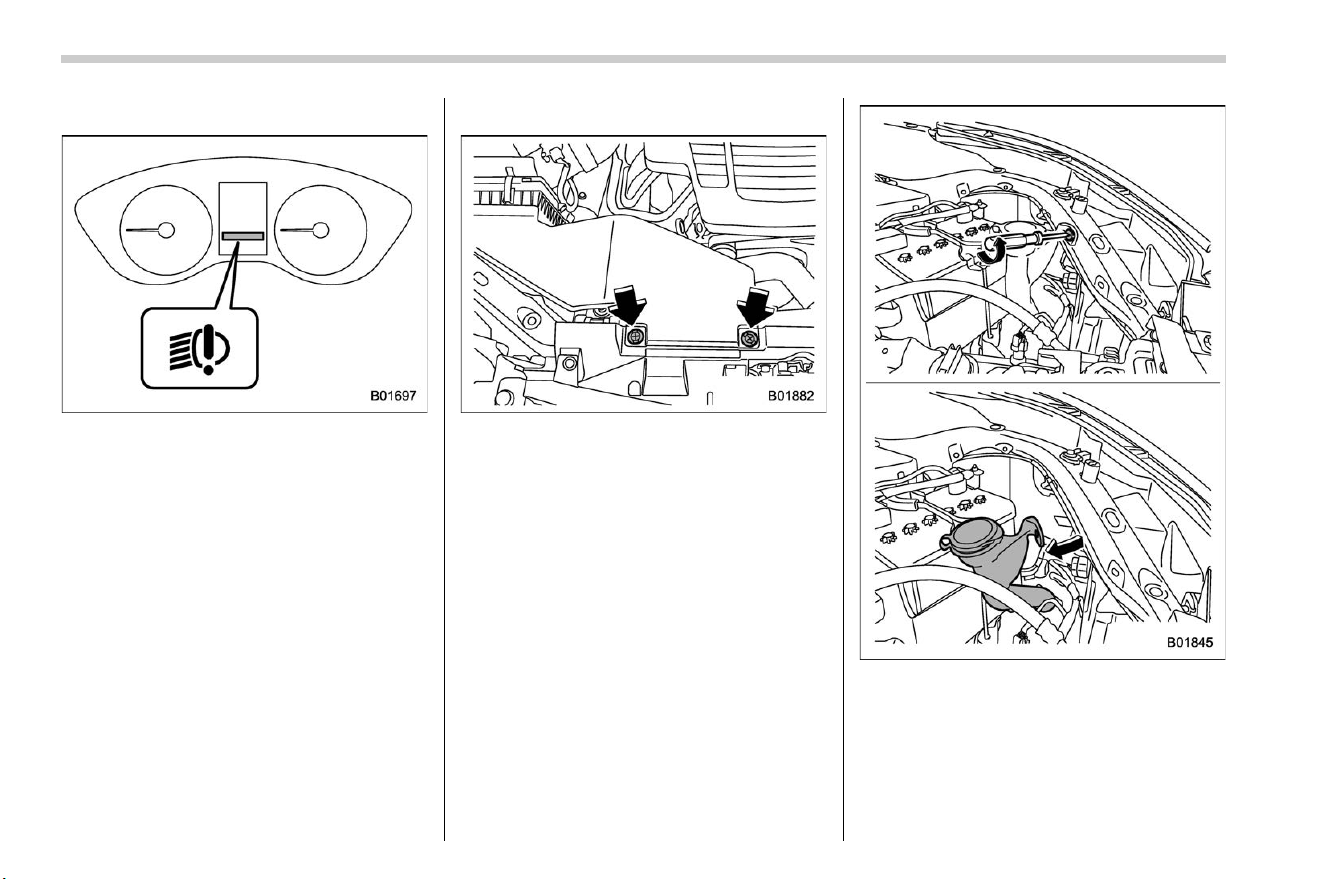 B01697

B01882

B01845