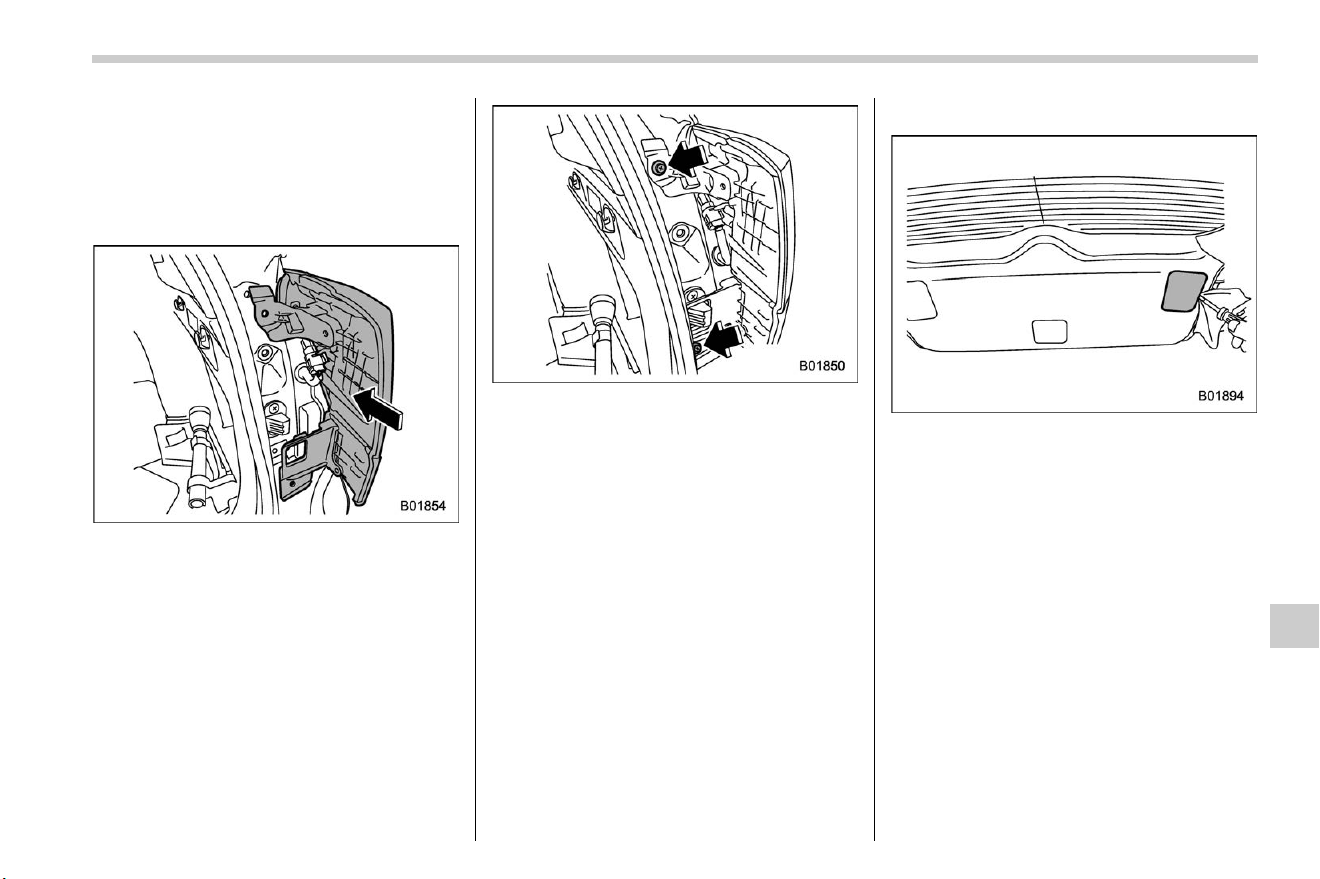 B01854

B01850

B01894