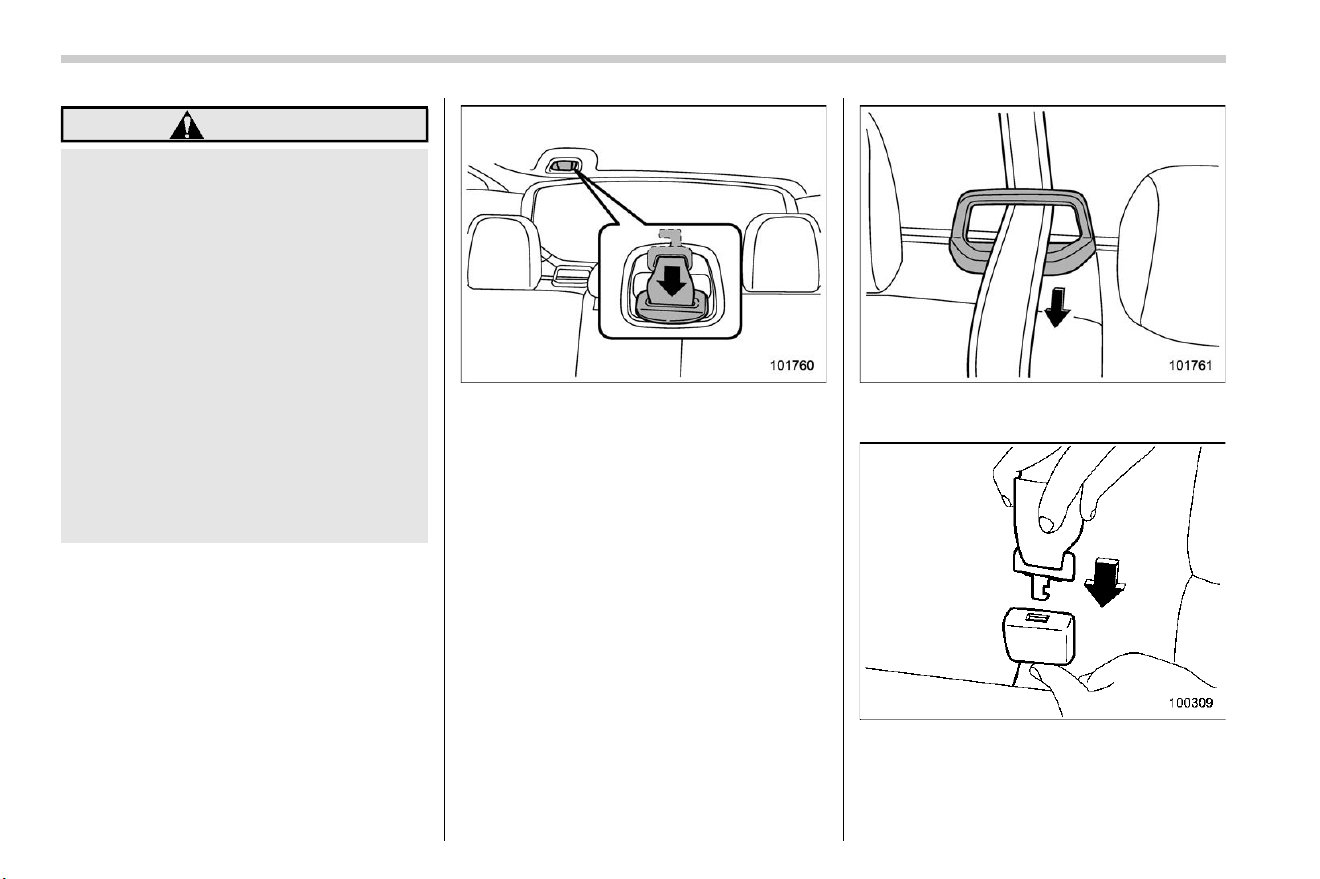 101760

101761

100309