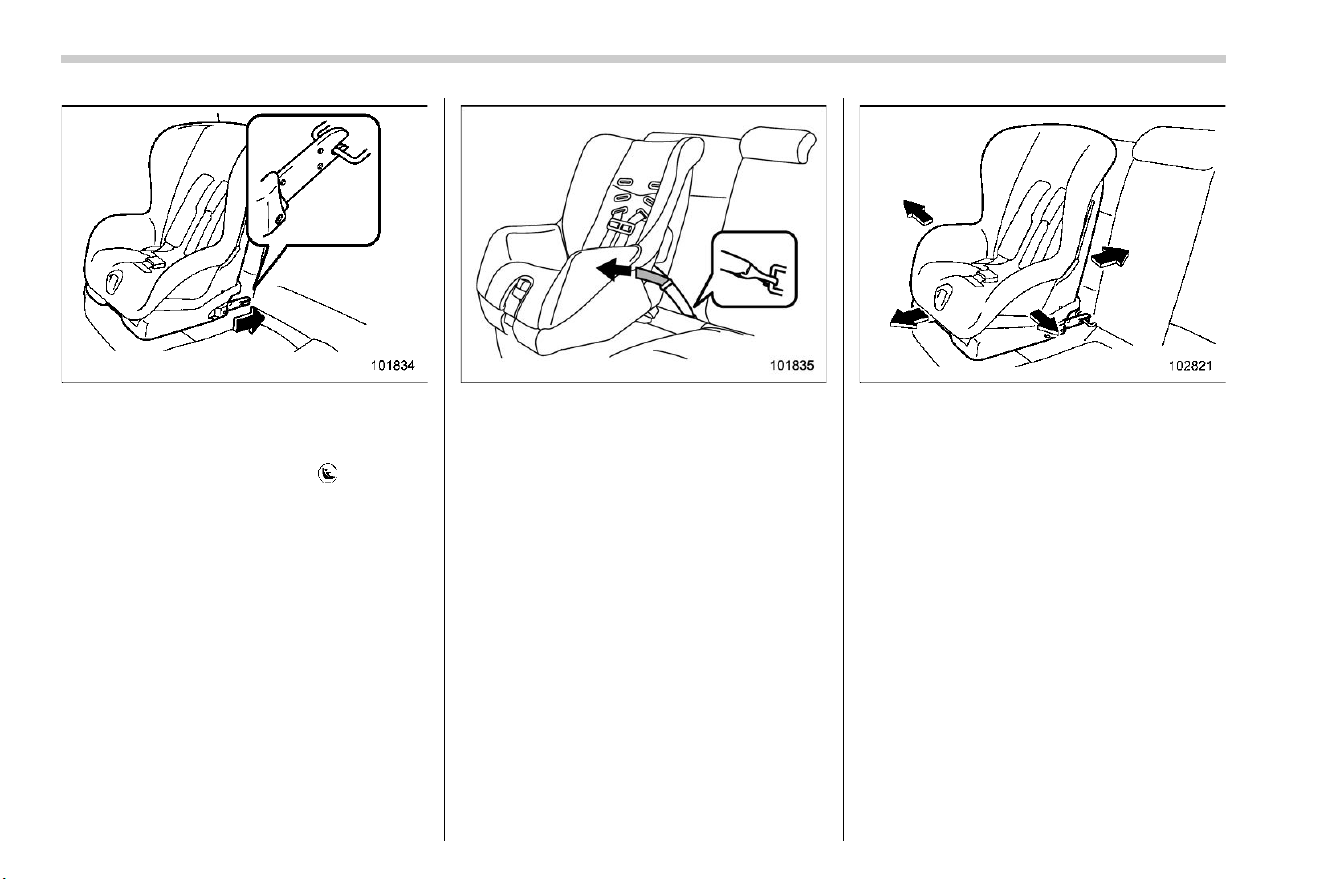 101834

101835

102821