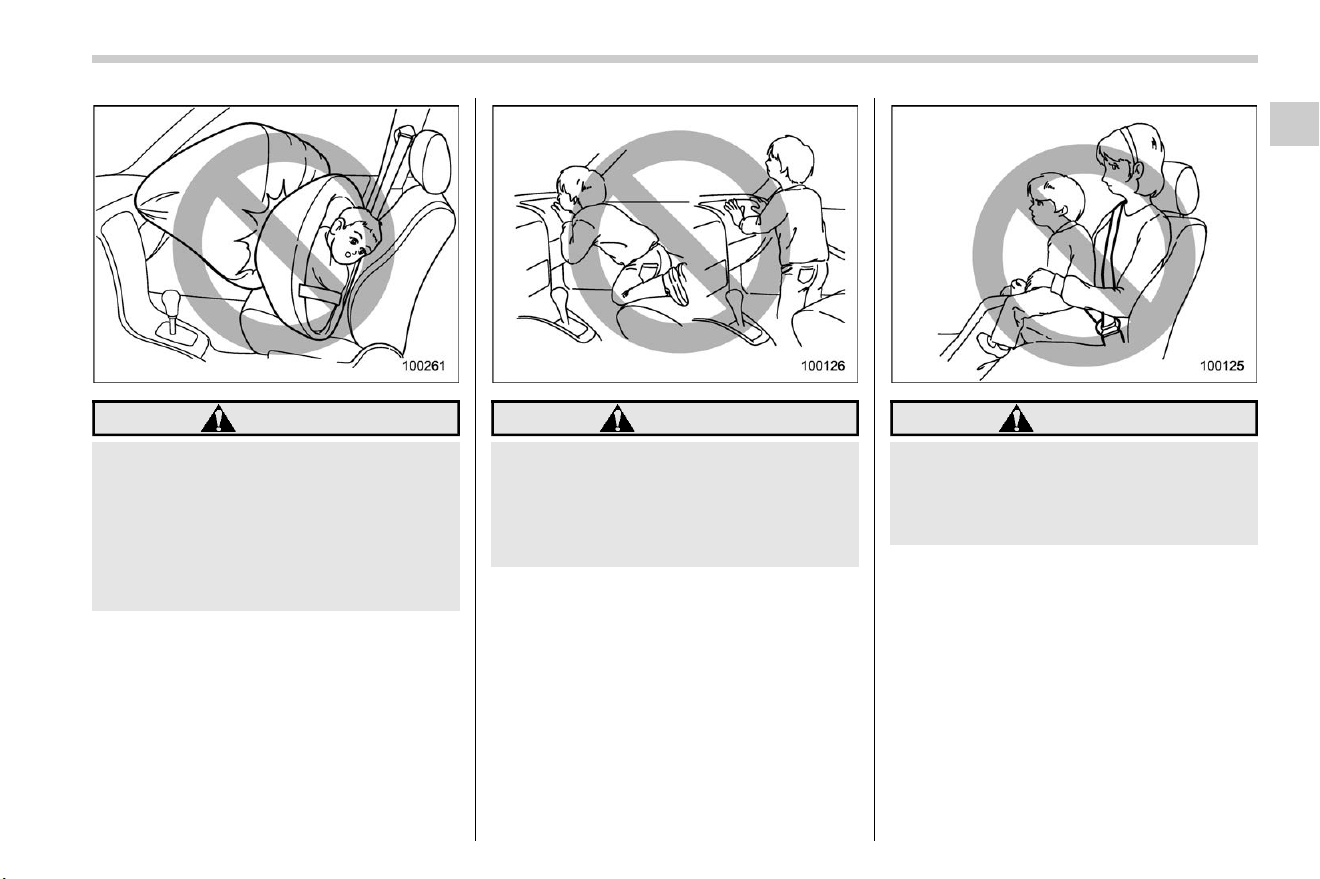 100261

100126

100125