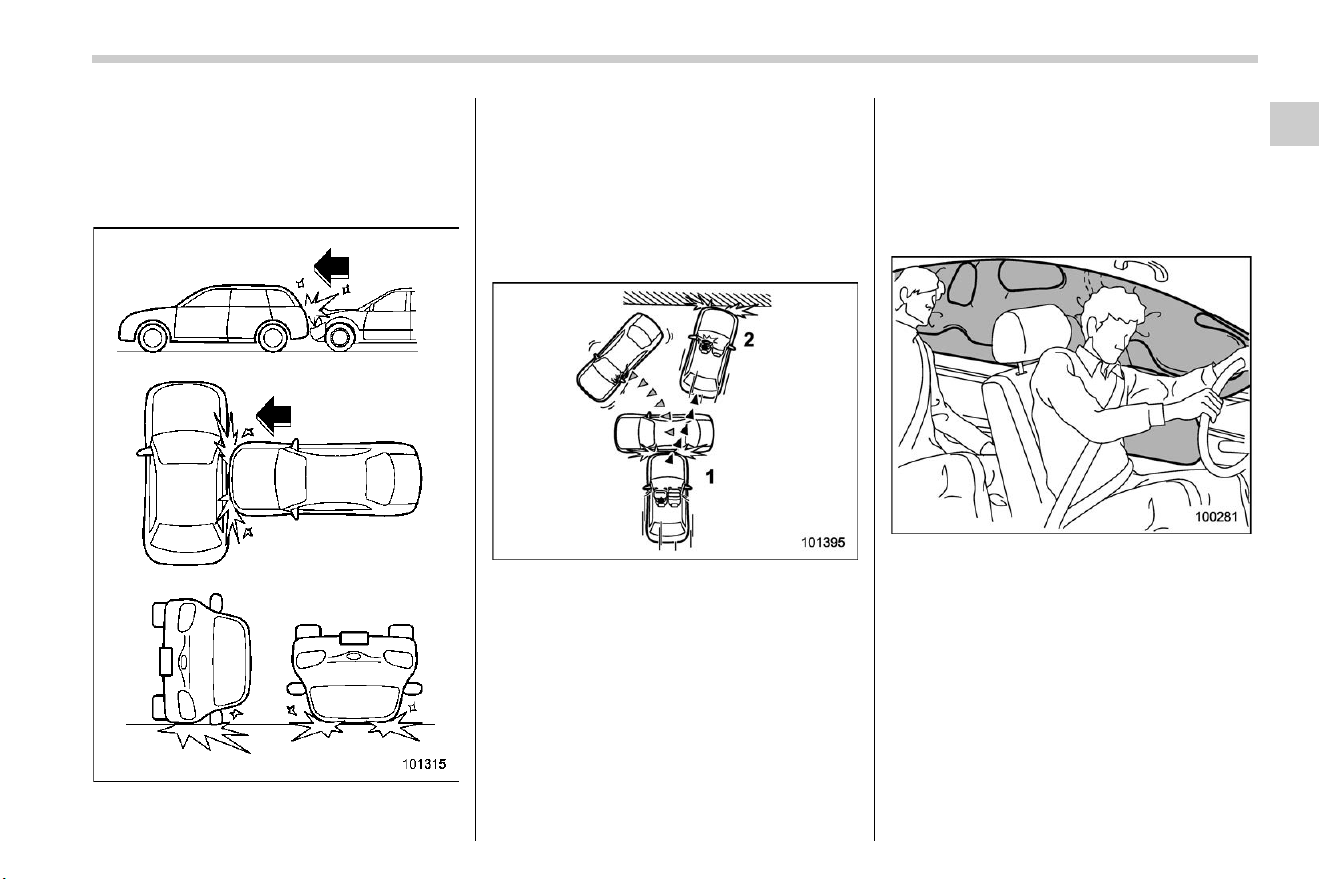 101315

2

1

101395

100281