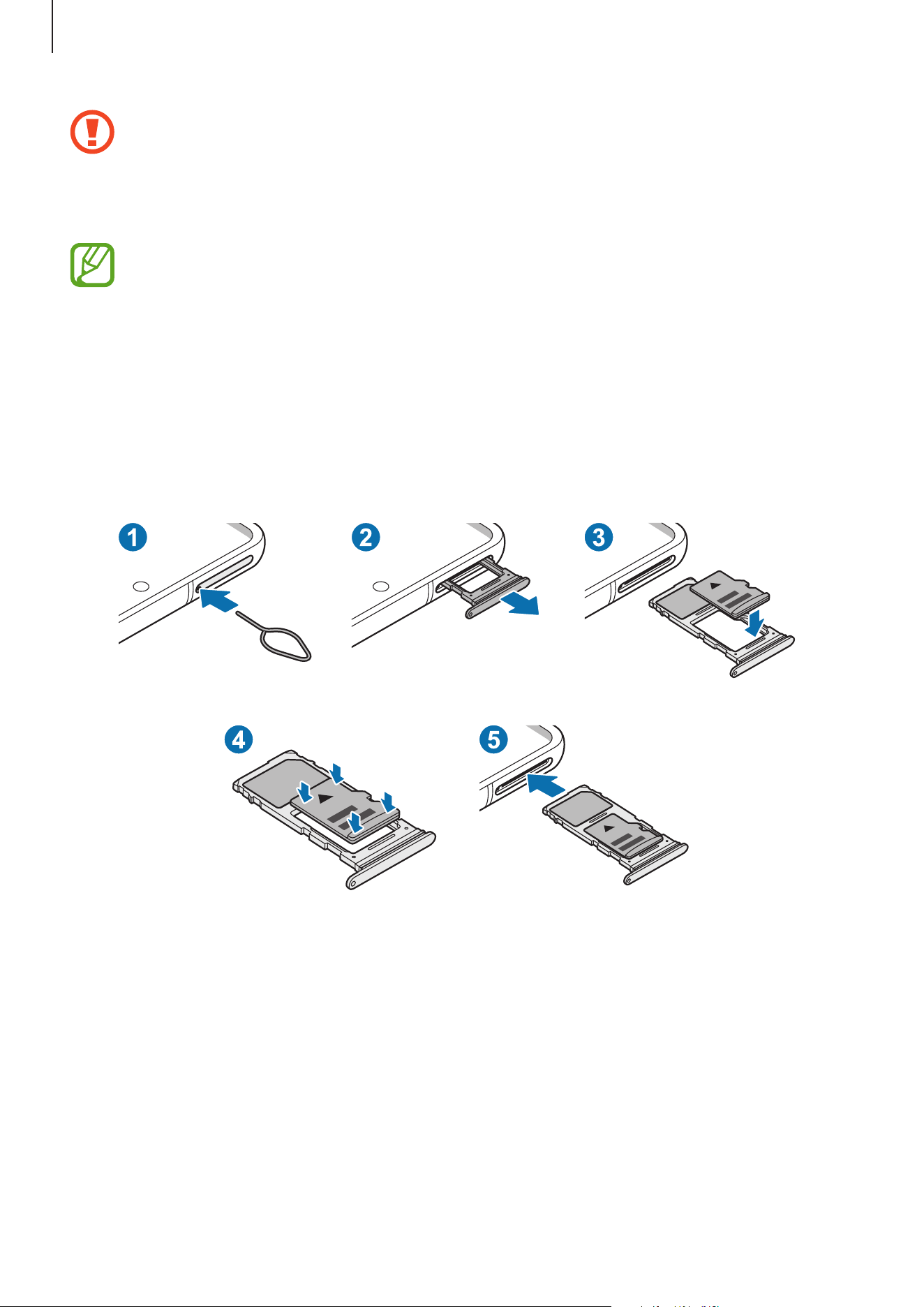 1

2

3

4

5