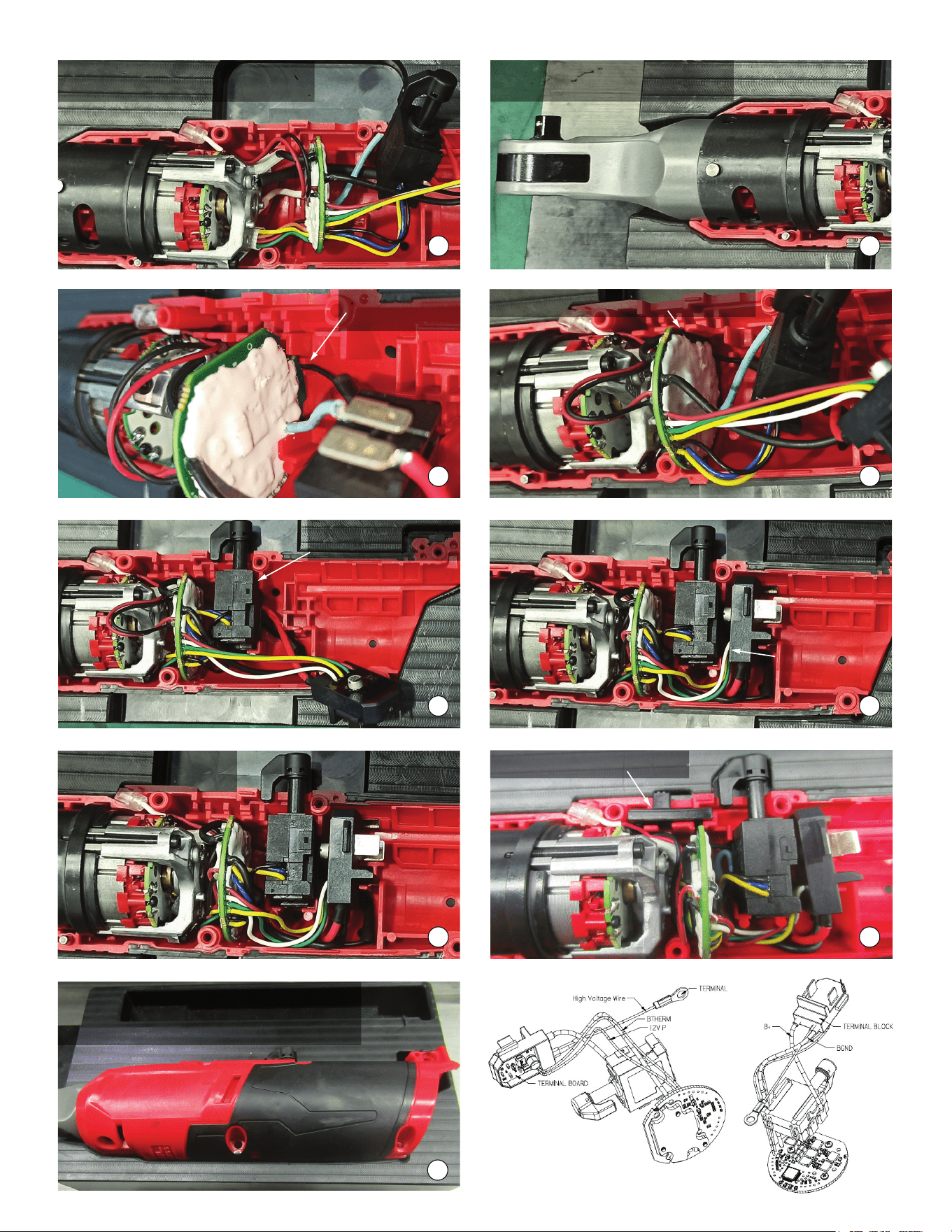 High Voltage Wire

TERMINAL

BTHERM

12V P

TERMINAL BOARD

B+

TERMINAL BLOCK

BOND