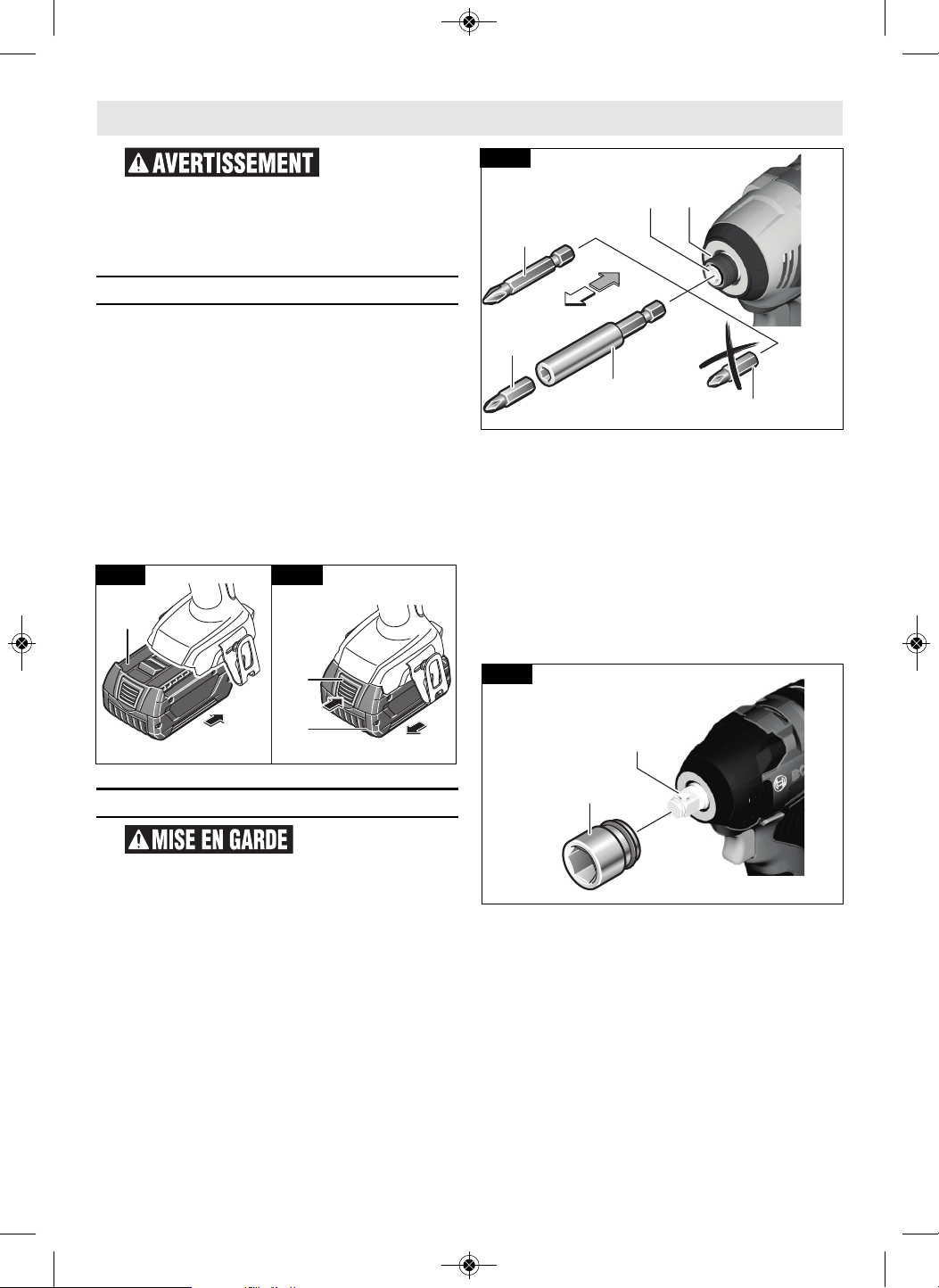 AVERTISSEMENT

MISE EN GARDE