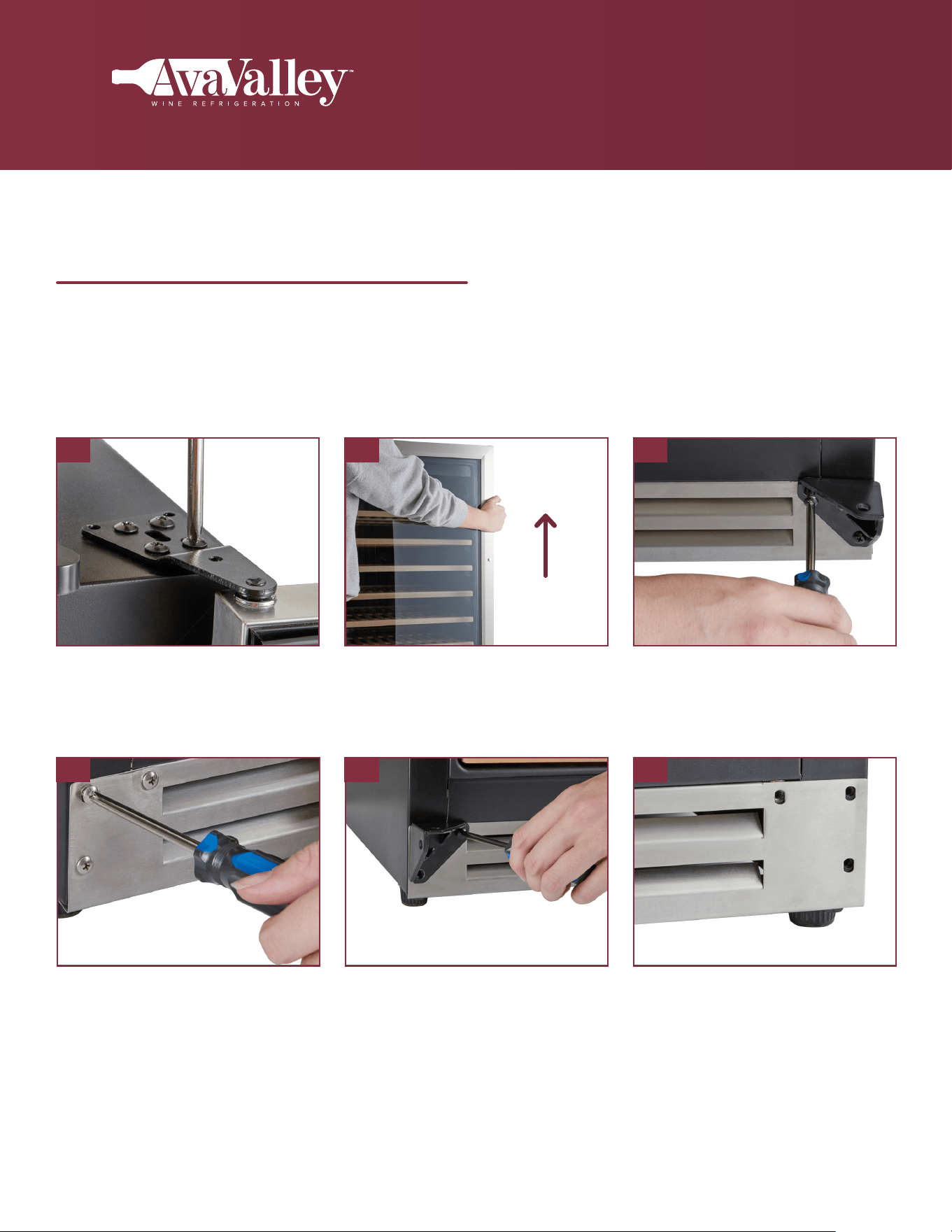 AvaValley™
WINE REFRIGERATION