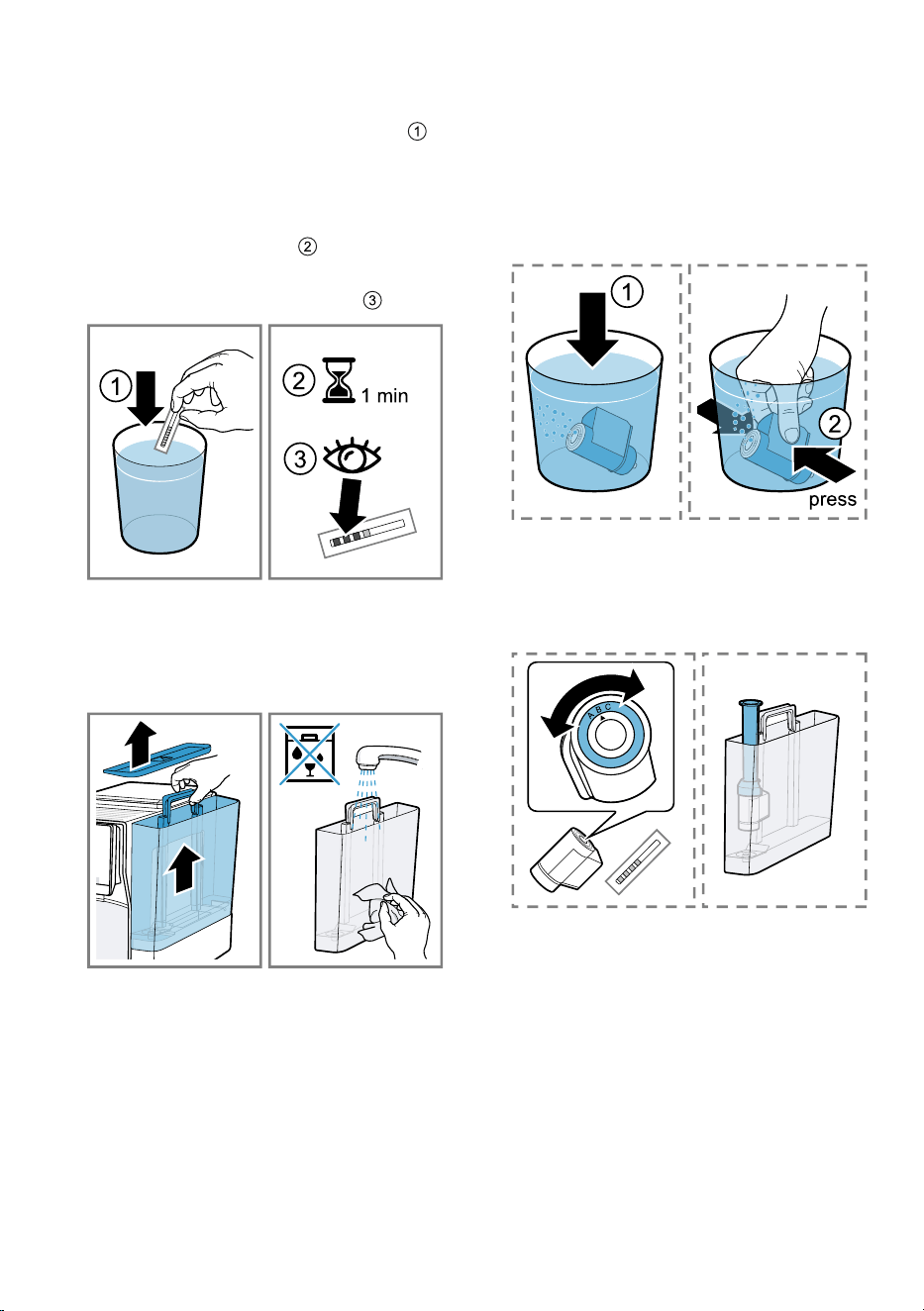 ①

②

③

1

2

1 min

3

1

2

press

A B C