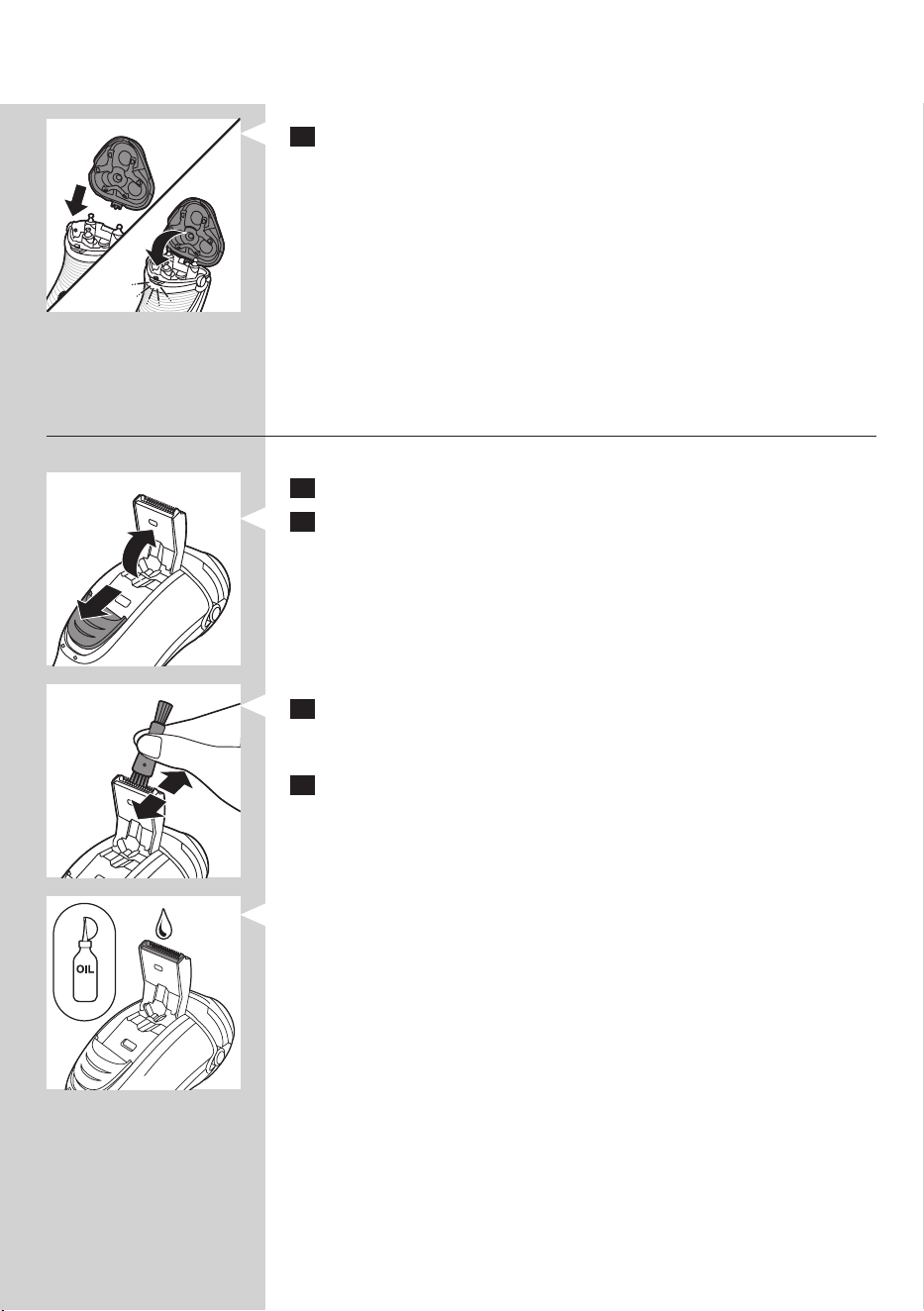 OIL