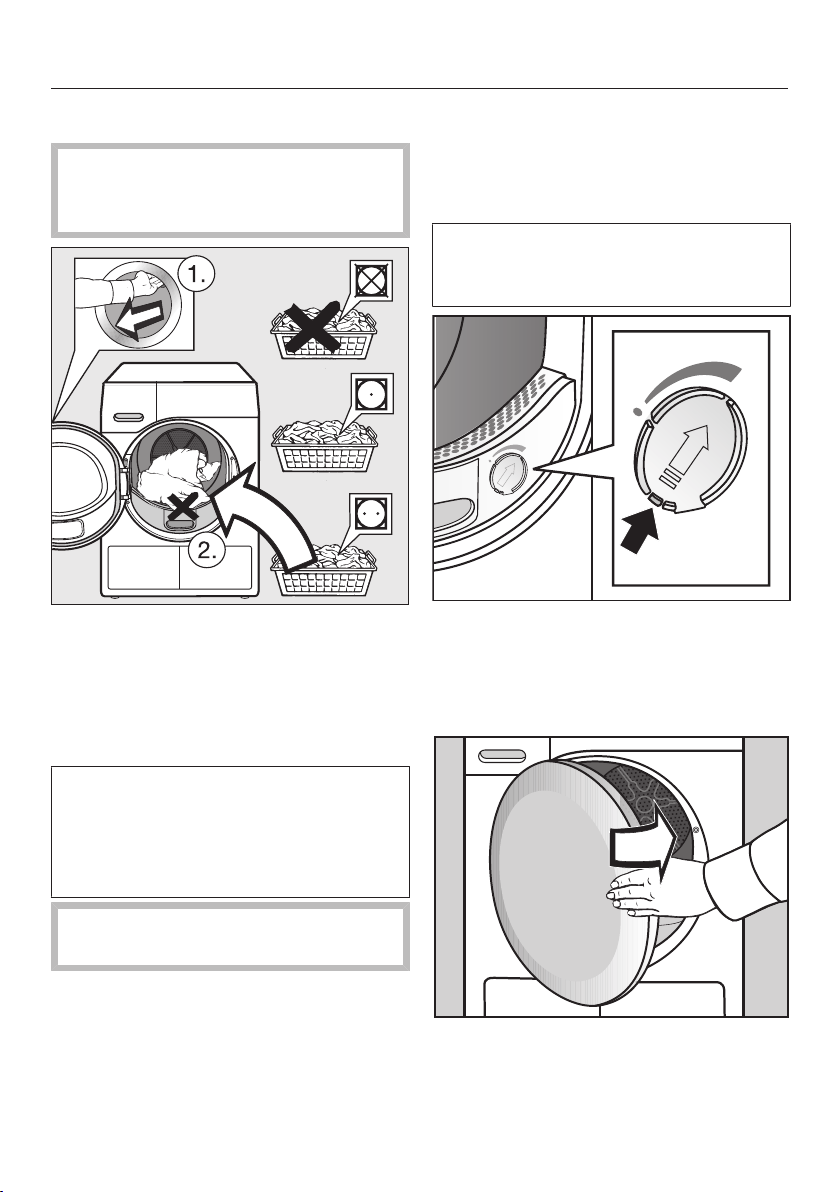 1.

2.