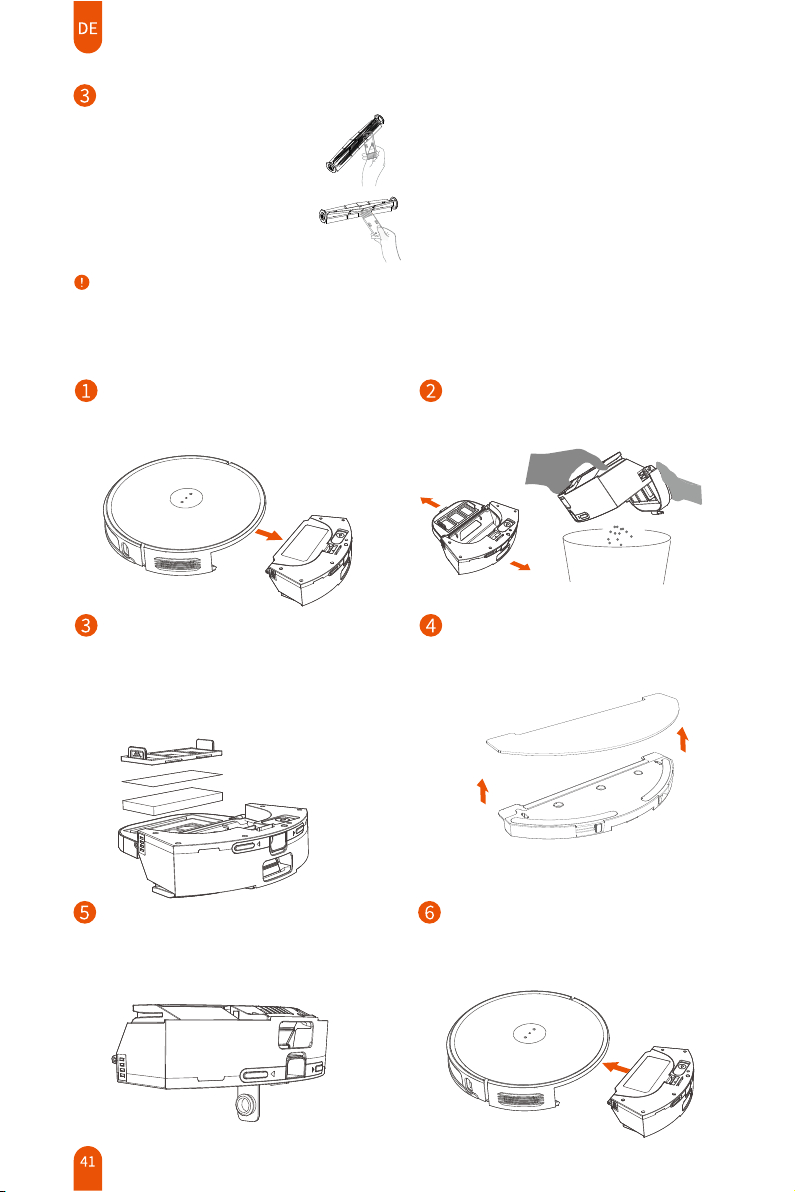 DE

3

!

1

2

3

4

5

6

41