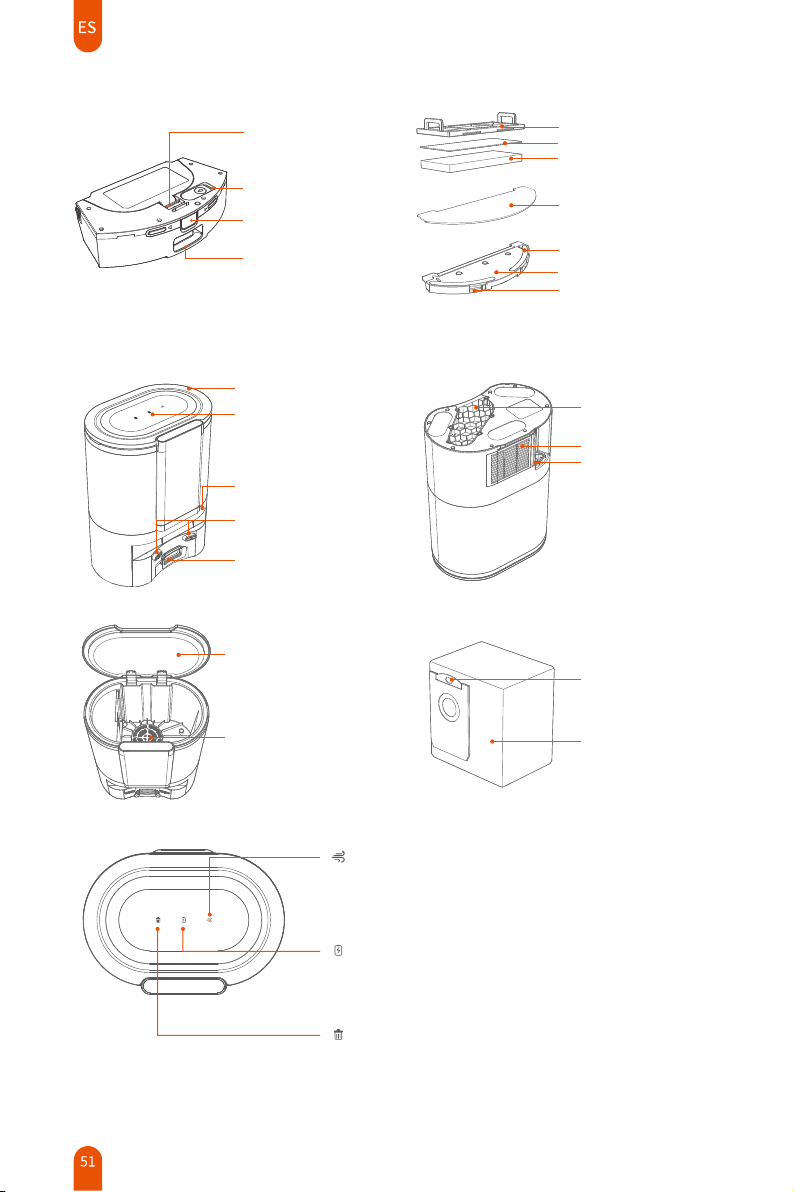 ES

51