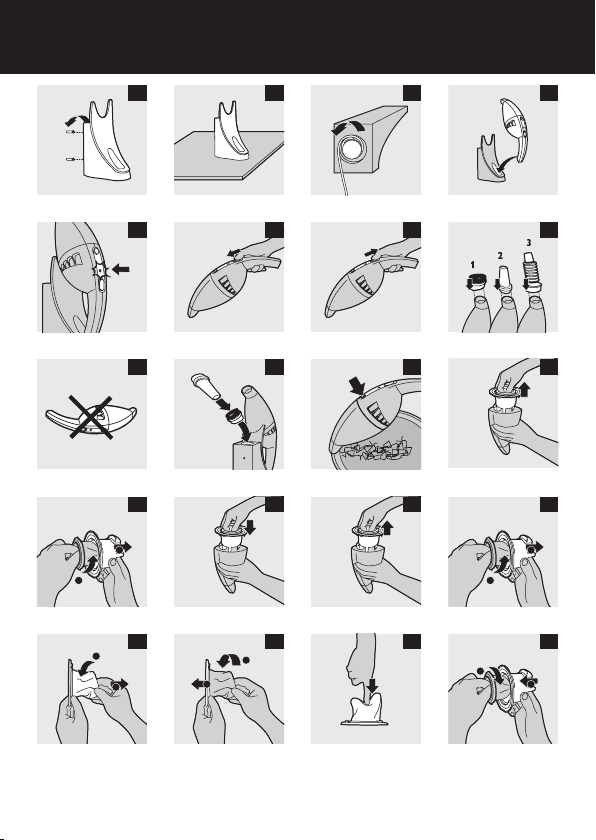 1

2

3