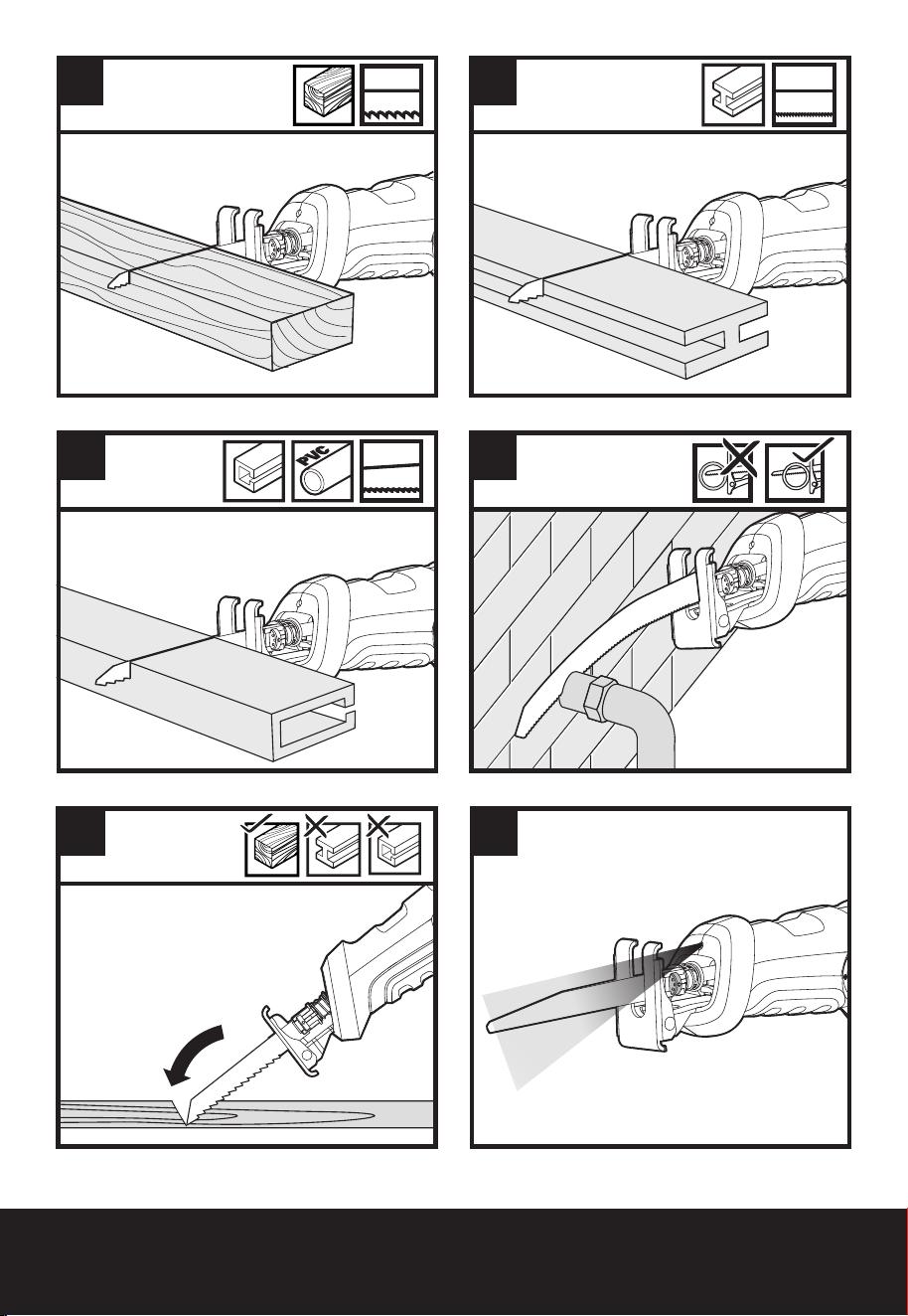 PVC