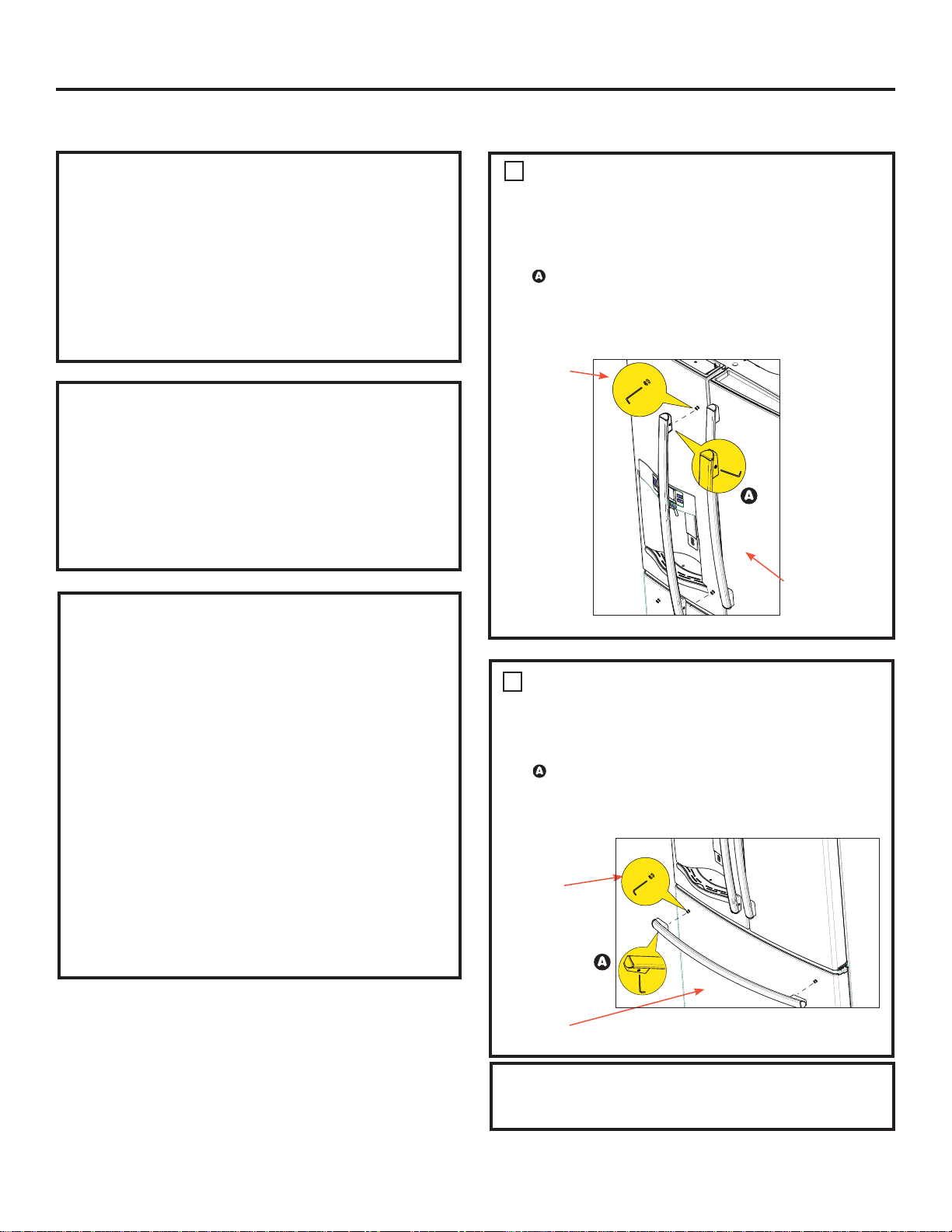 A

A

A

A