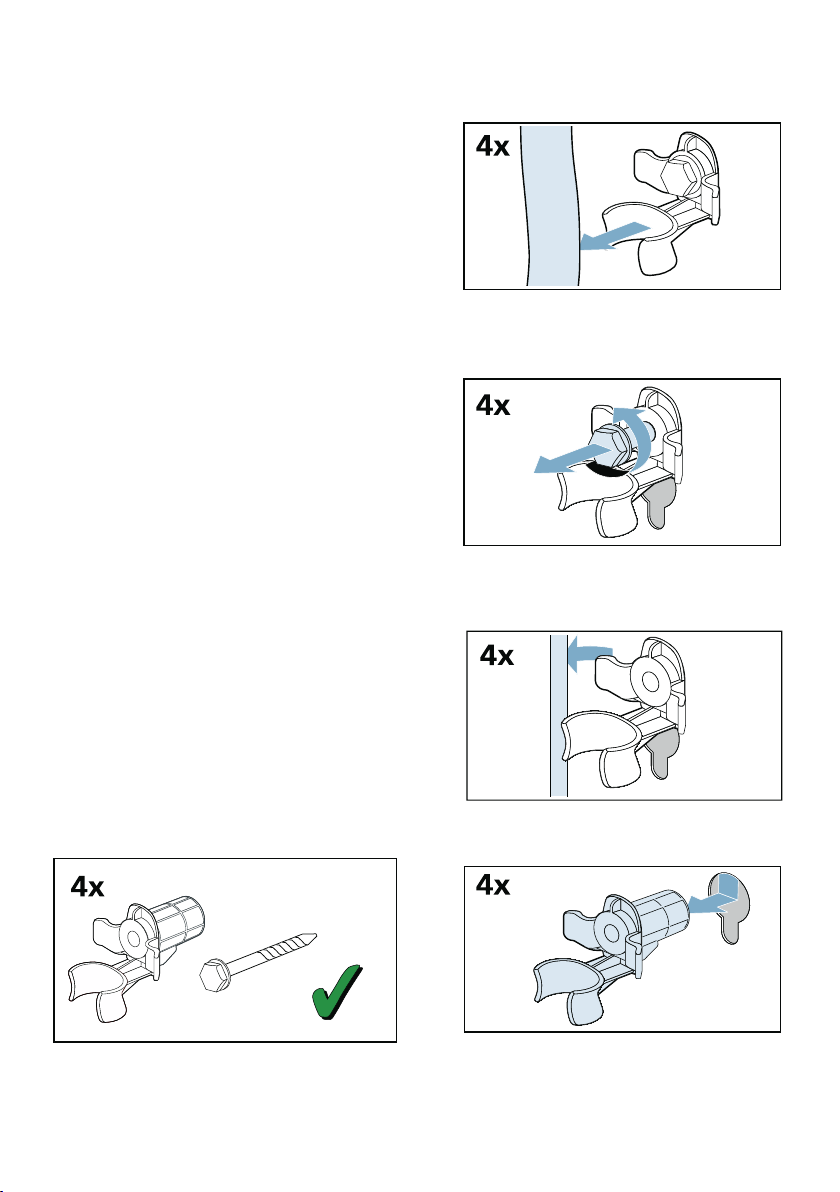 4x

4x

4x

4x

4x