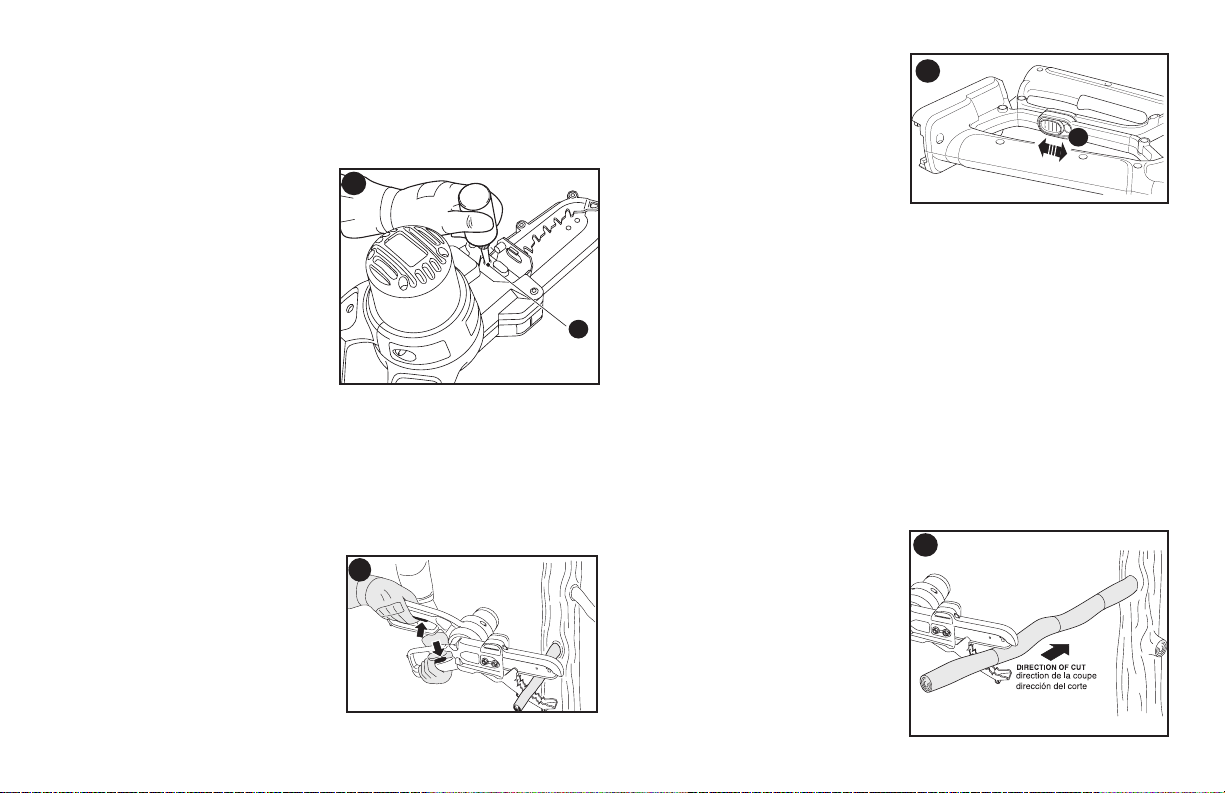 DIRECTION OF CUT
direction de la coupe
dirección del corte