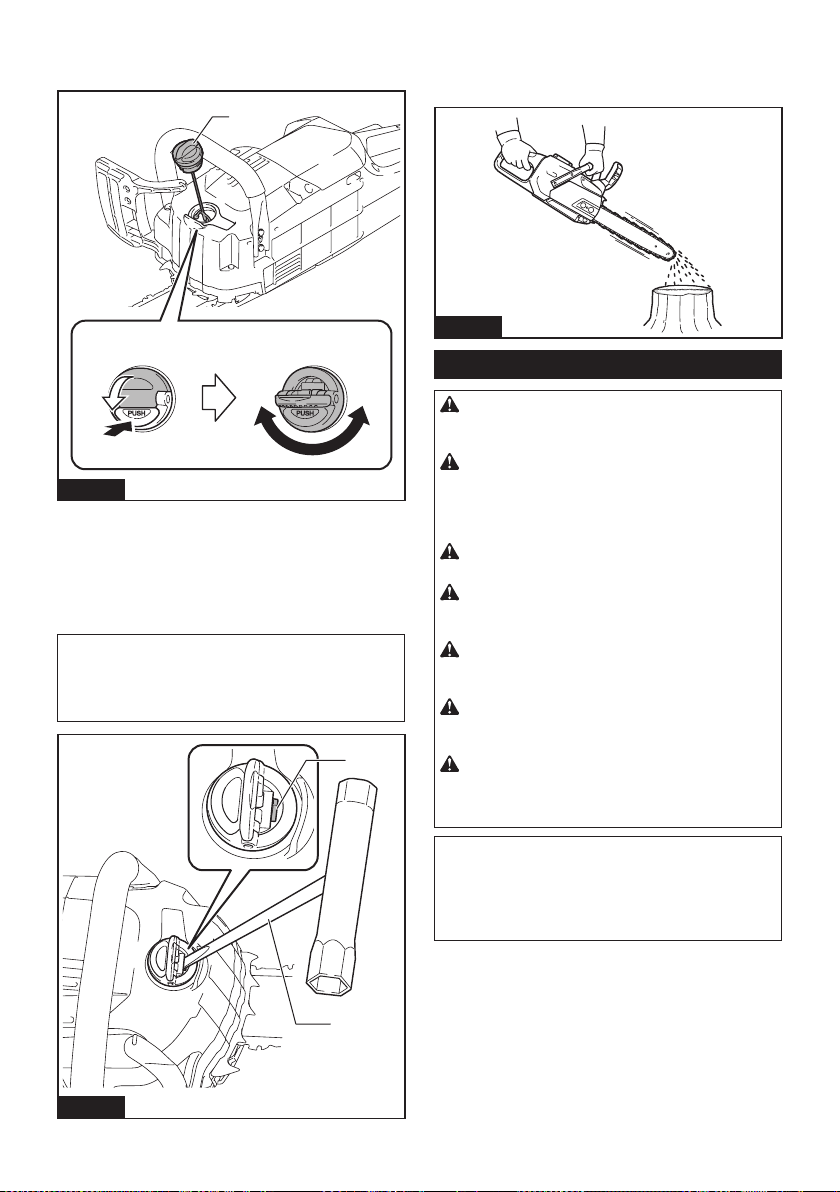 PUSH

PUSH