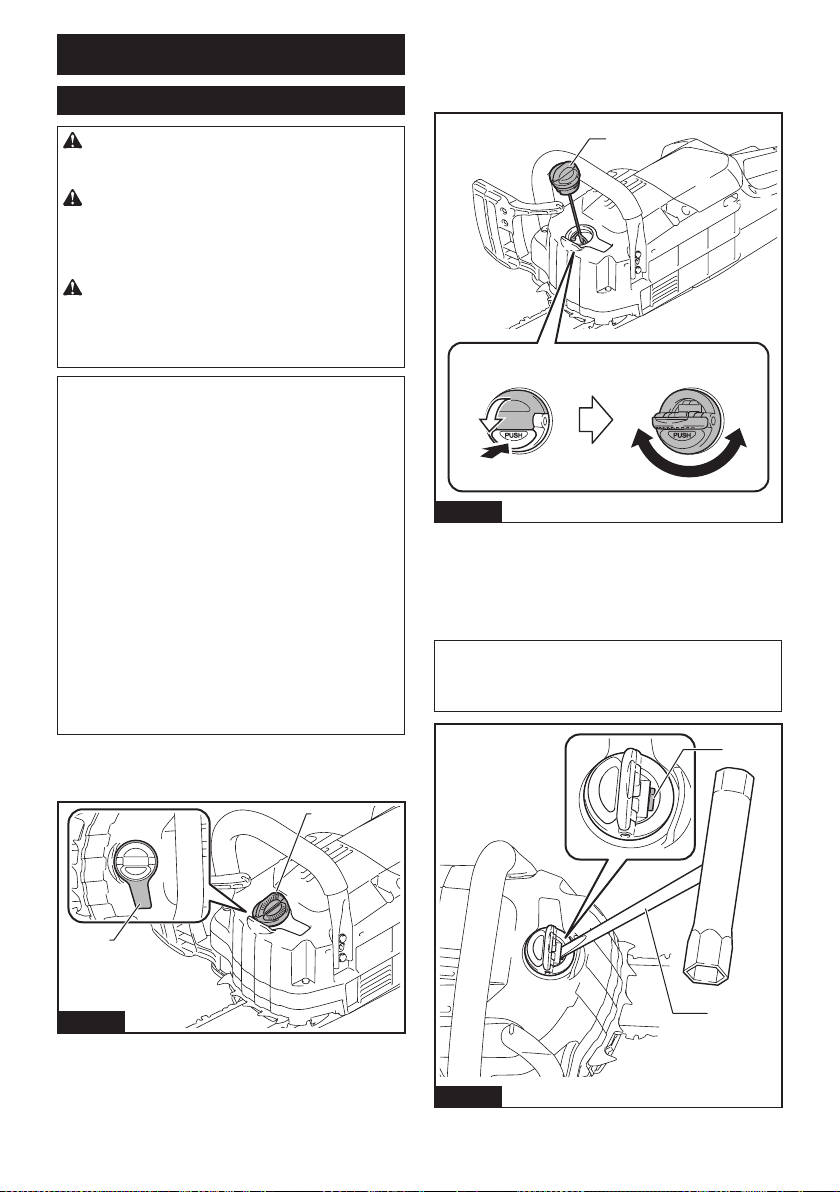 PUSH

PUSH