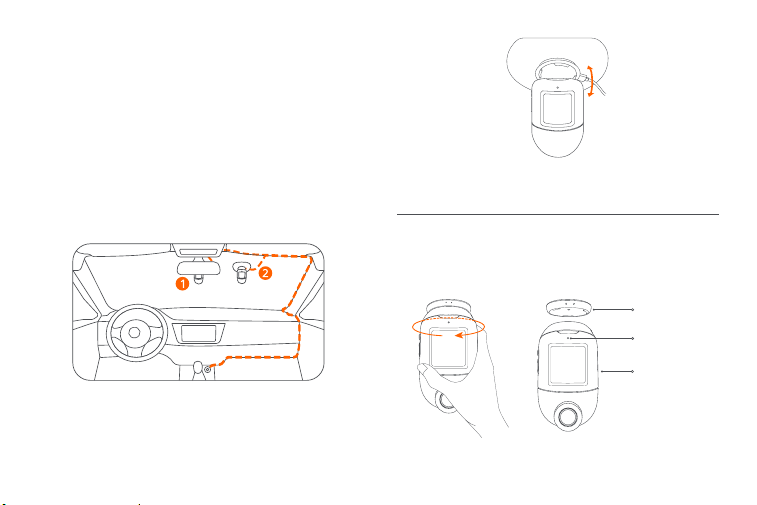 1
2