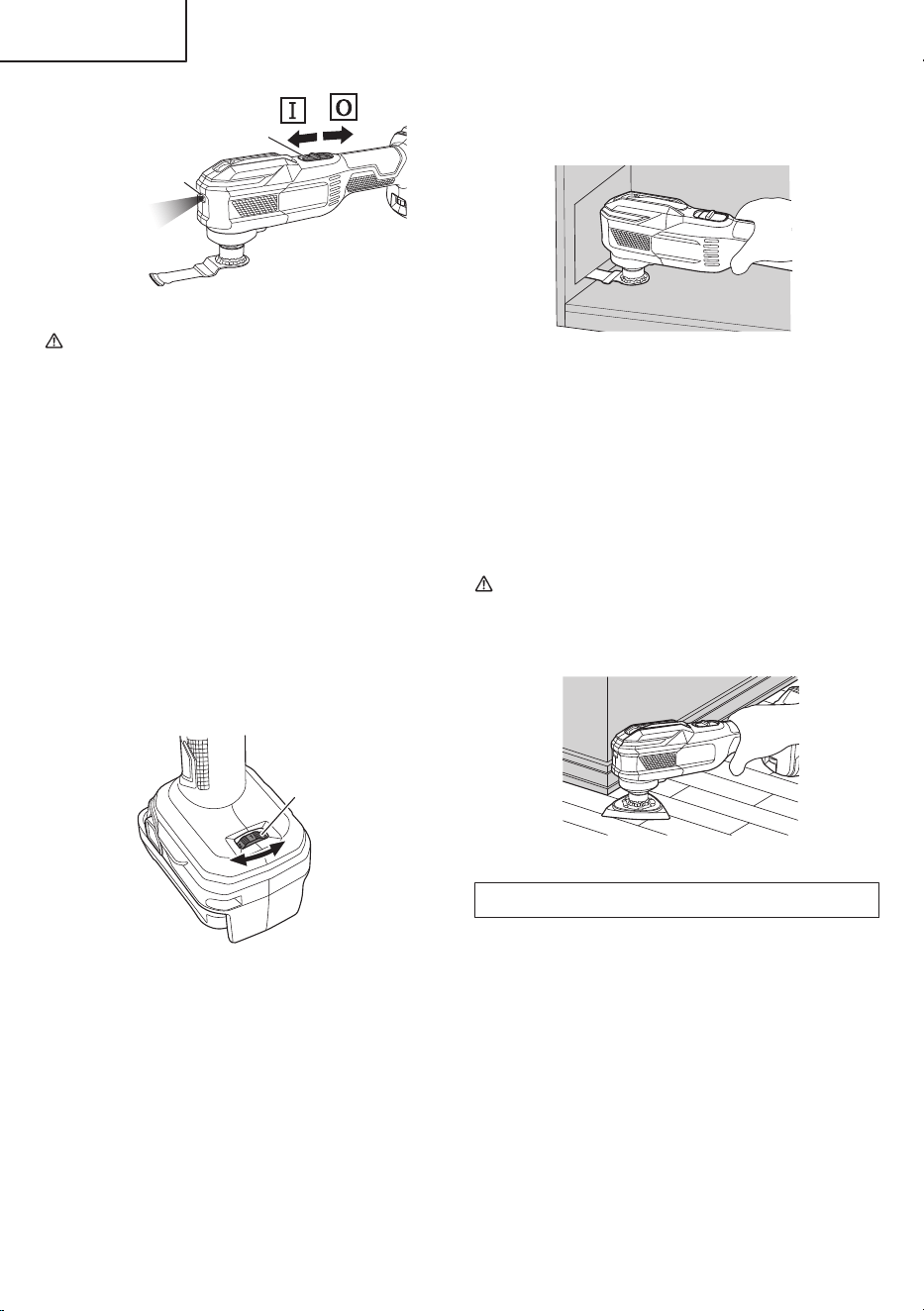 I O