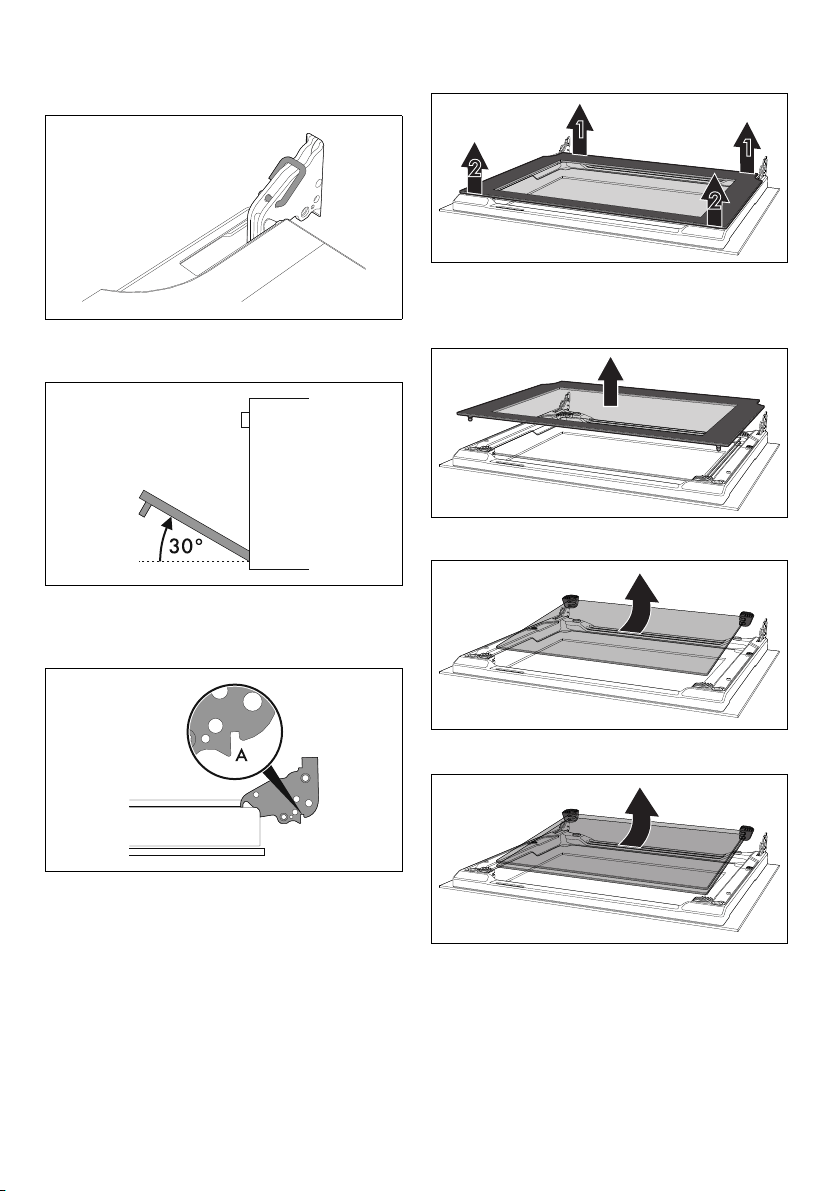 30°

A

1
1
2
2