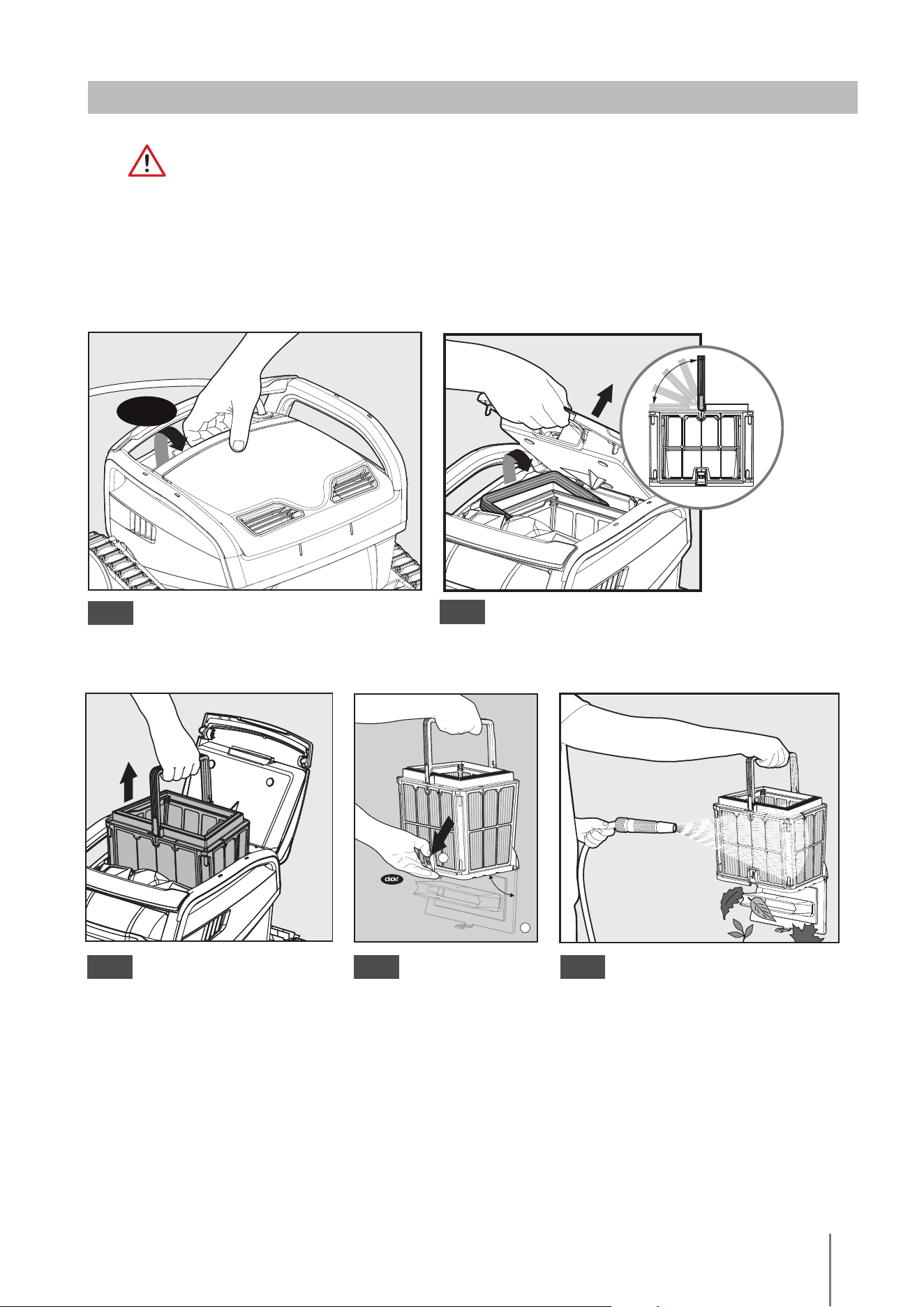 click!