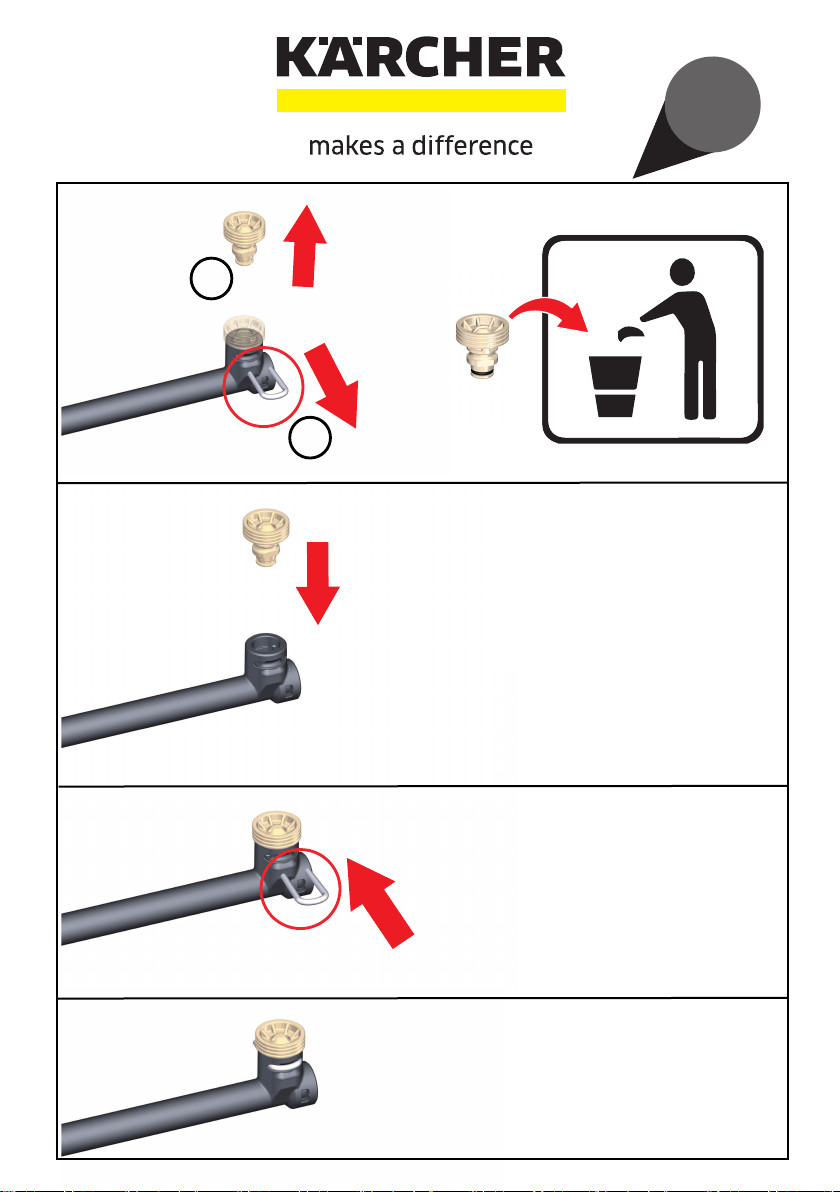 KÄRCHER

makes a difference