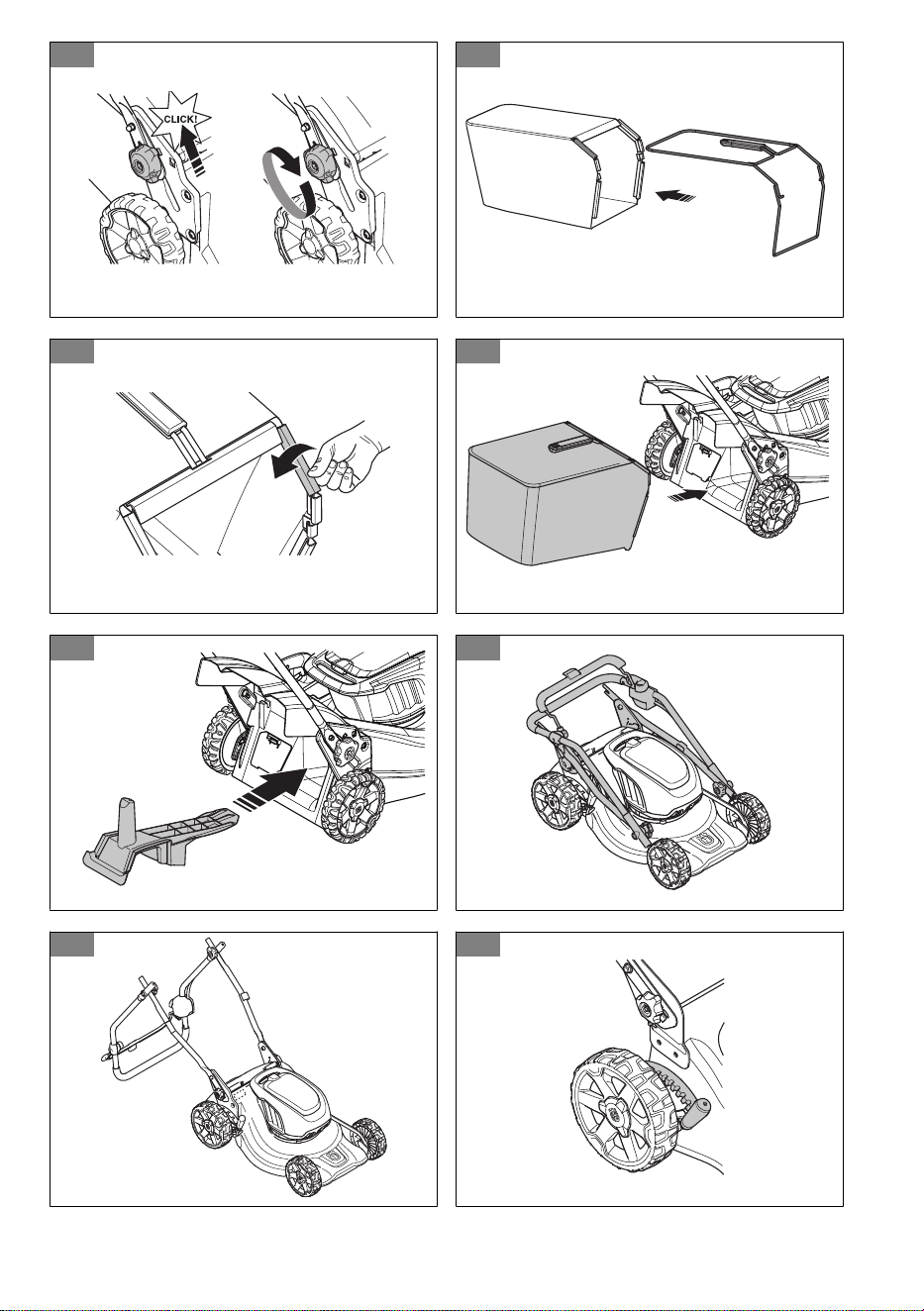 CLICK!