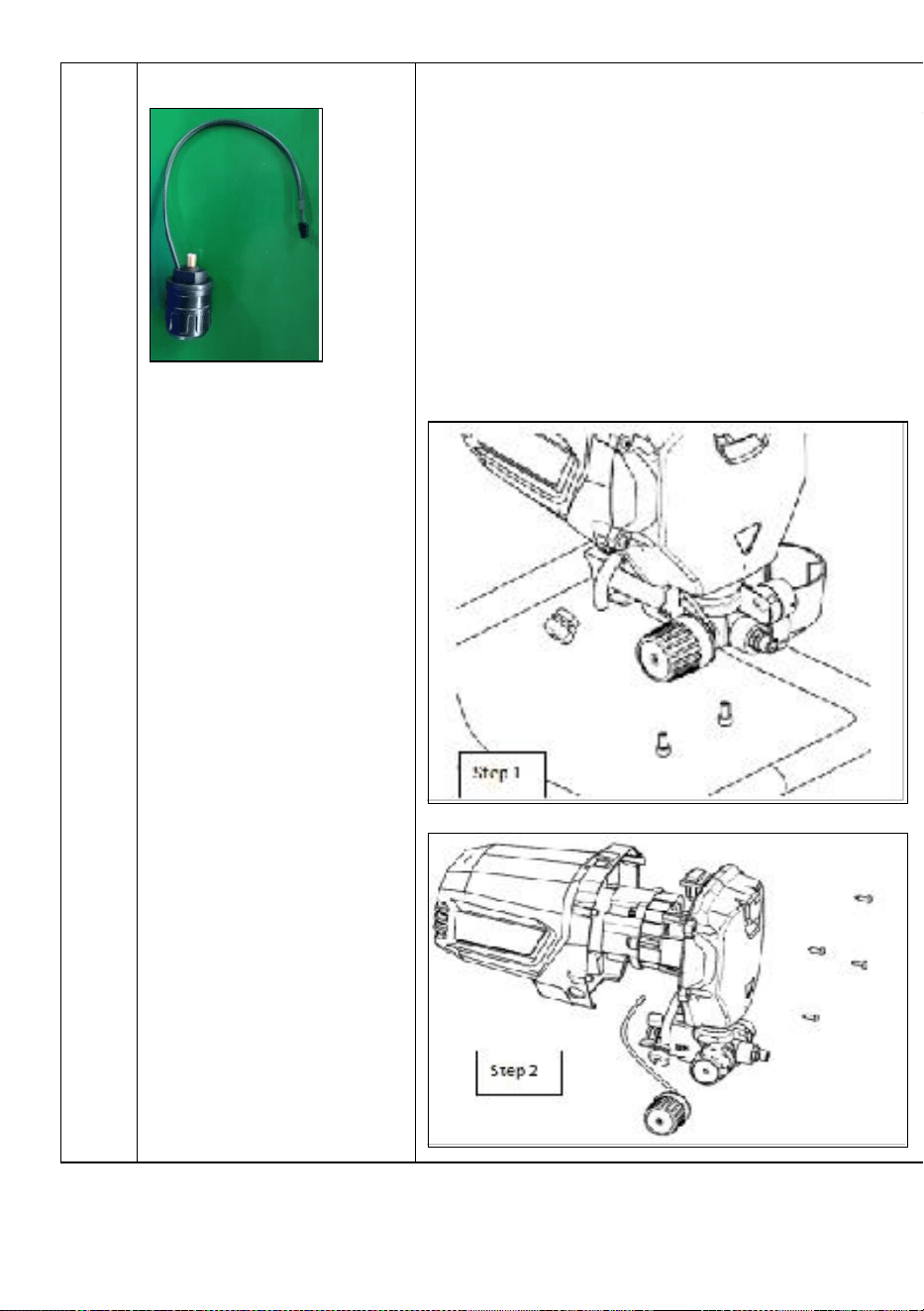 Step 1

Step 2