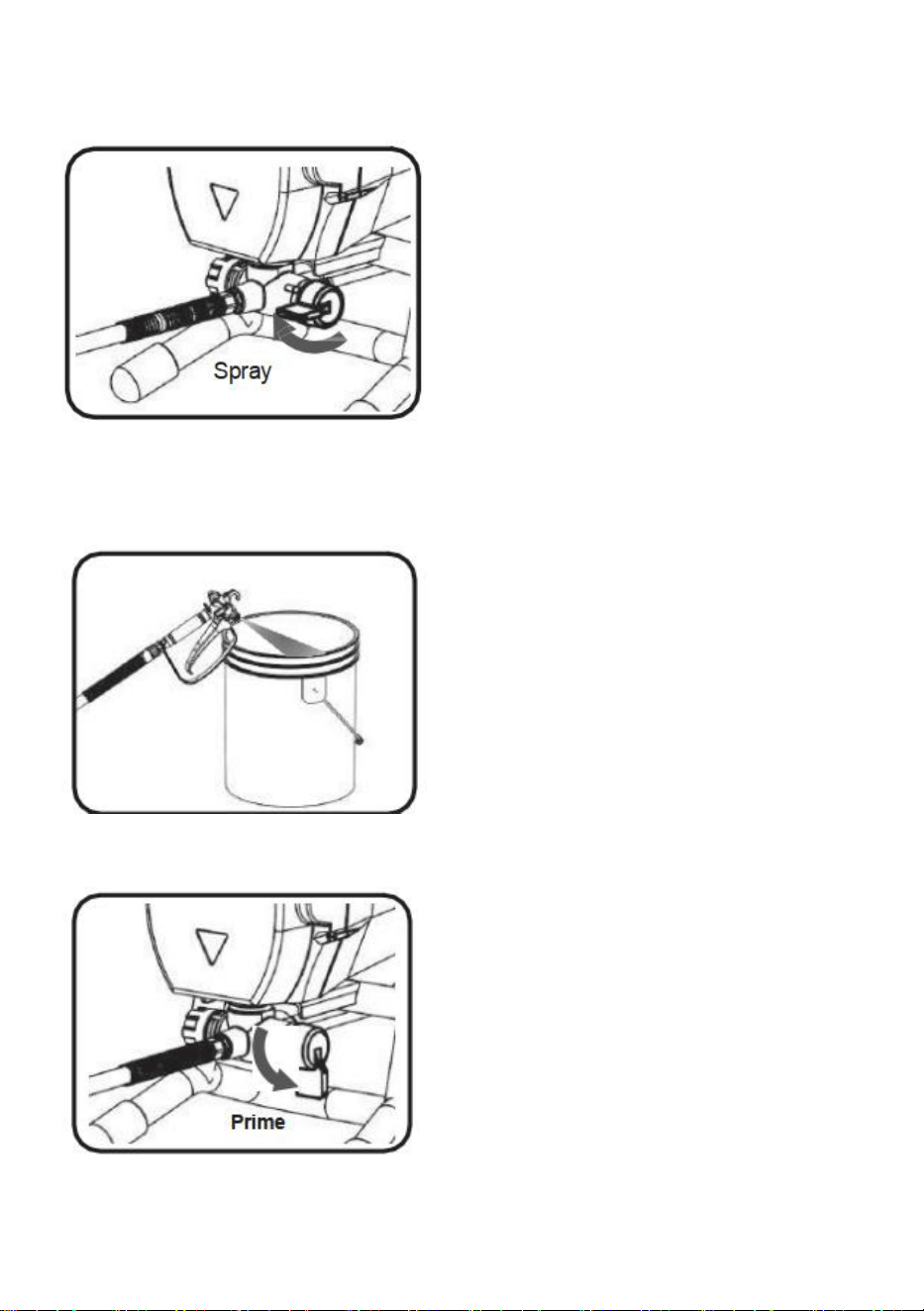 Spray

Prime