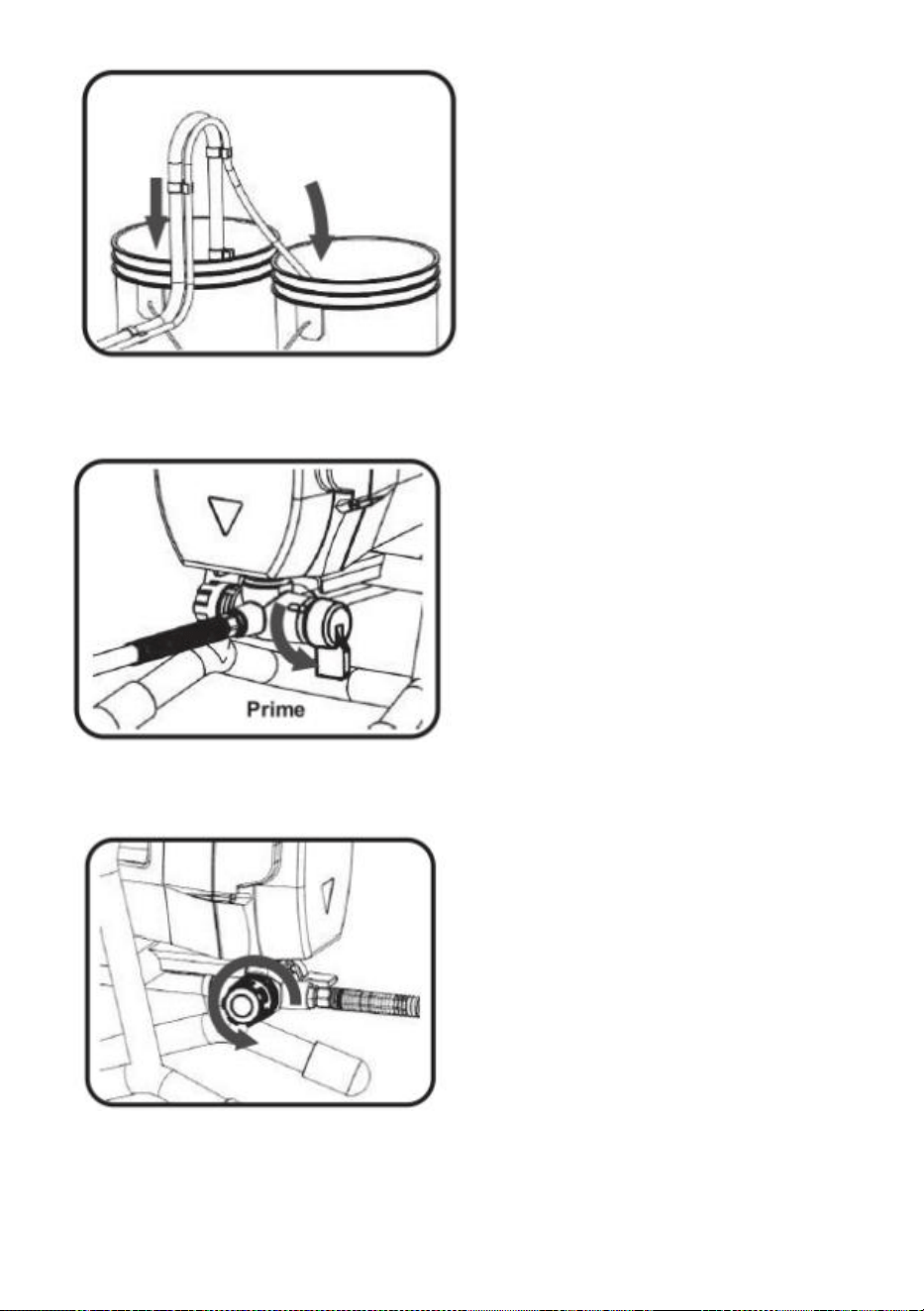 Prime