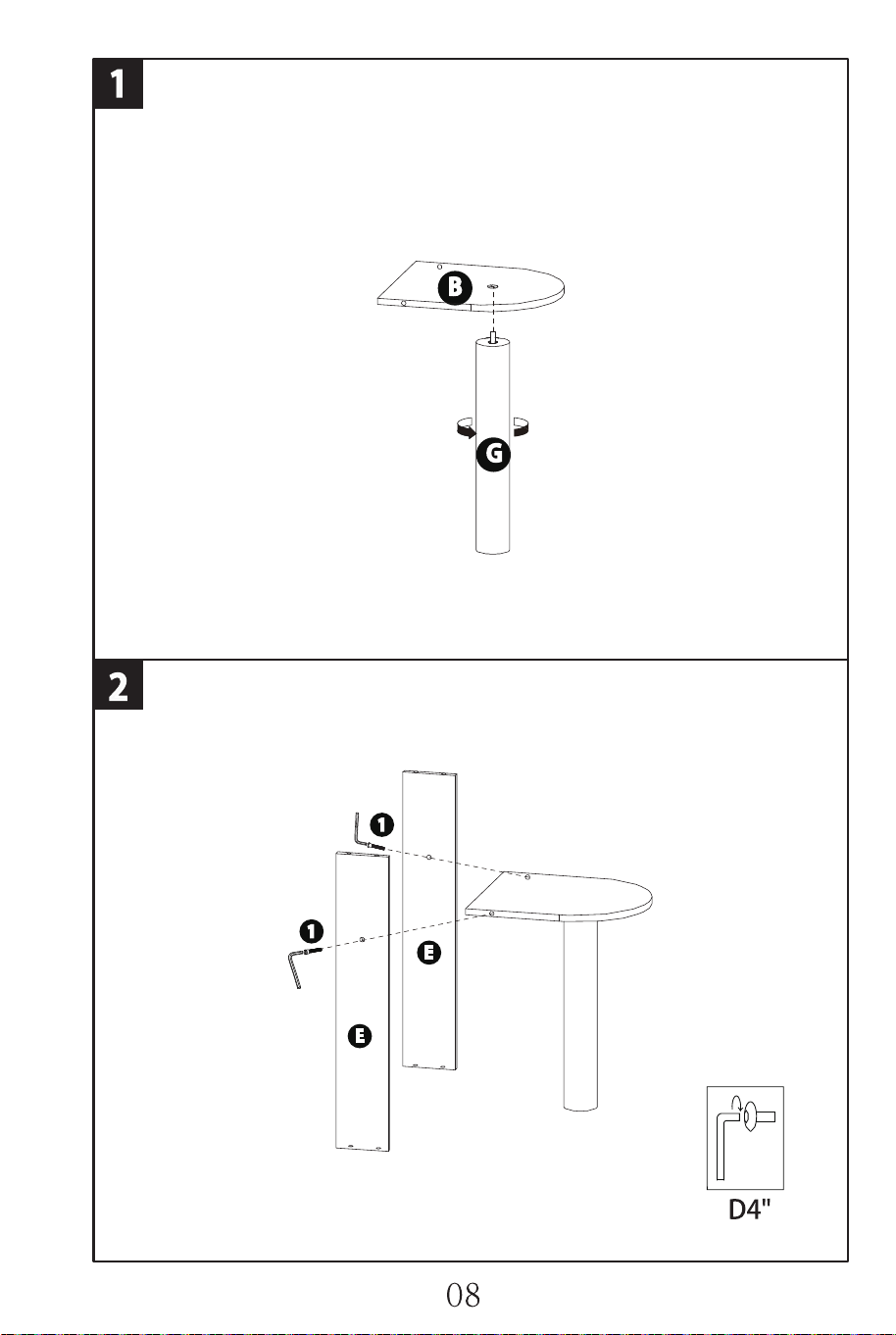 1

B

G

2

1

1

E

E

D4"

08