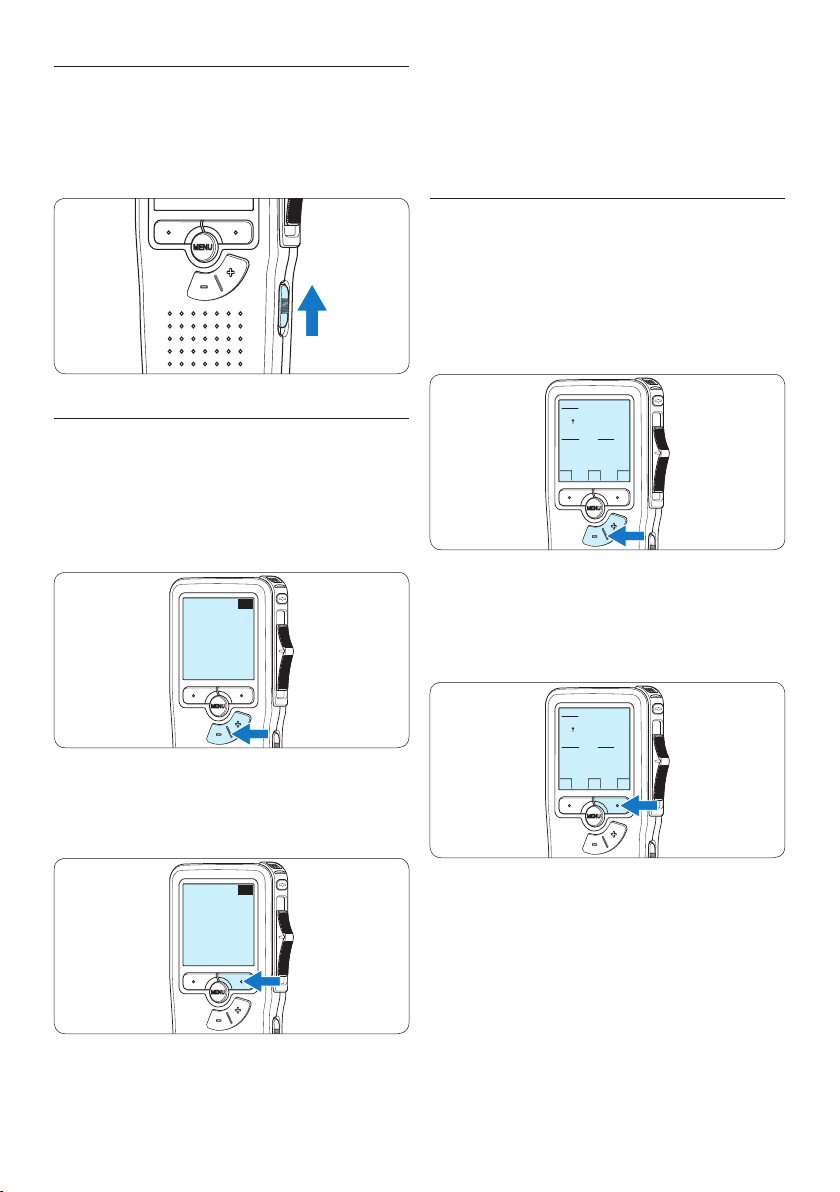 MENU

MENU

MENU

MENU

MENU