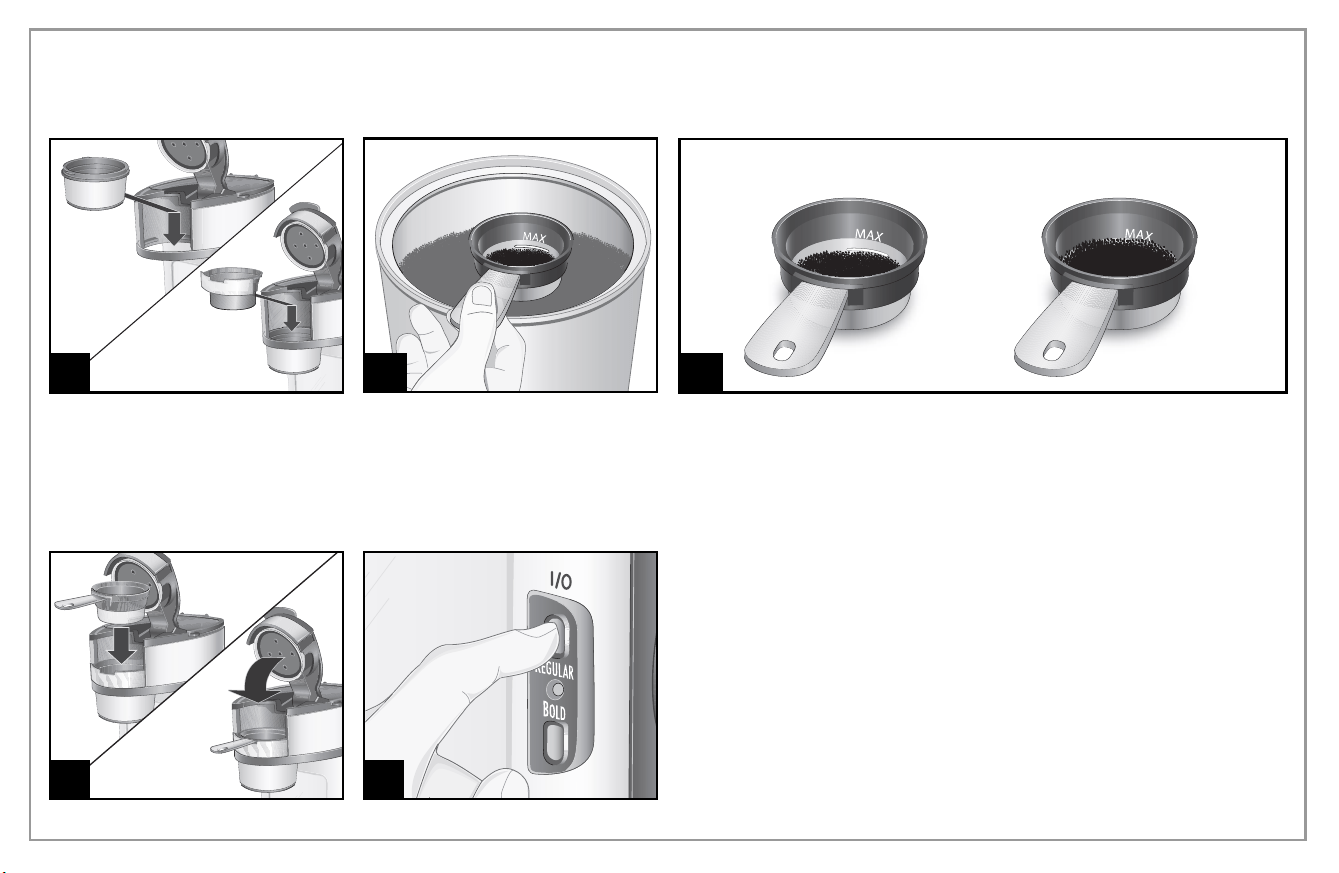 MAX

MAX

MAX

I/O

REGULAR

BOLD