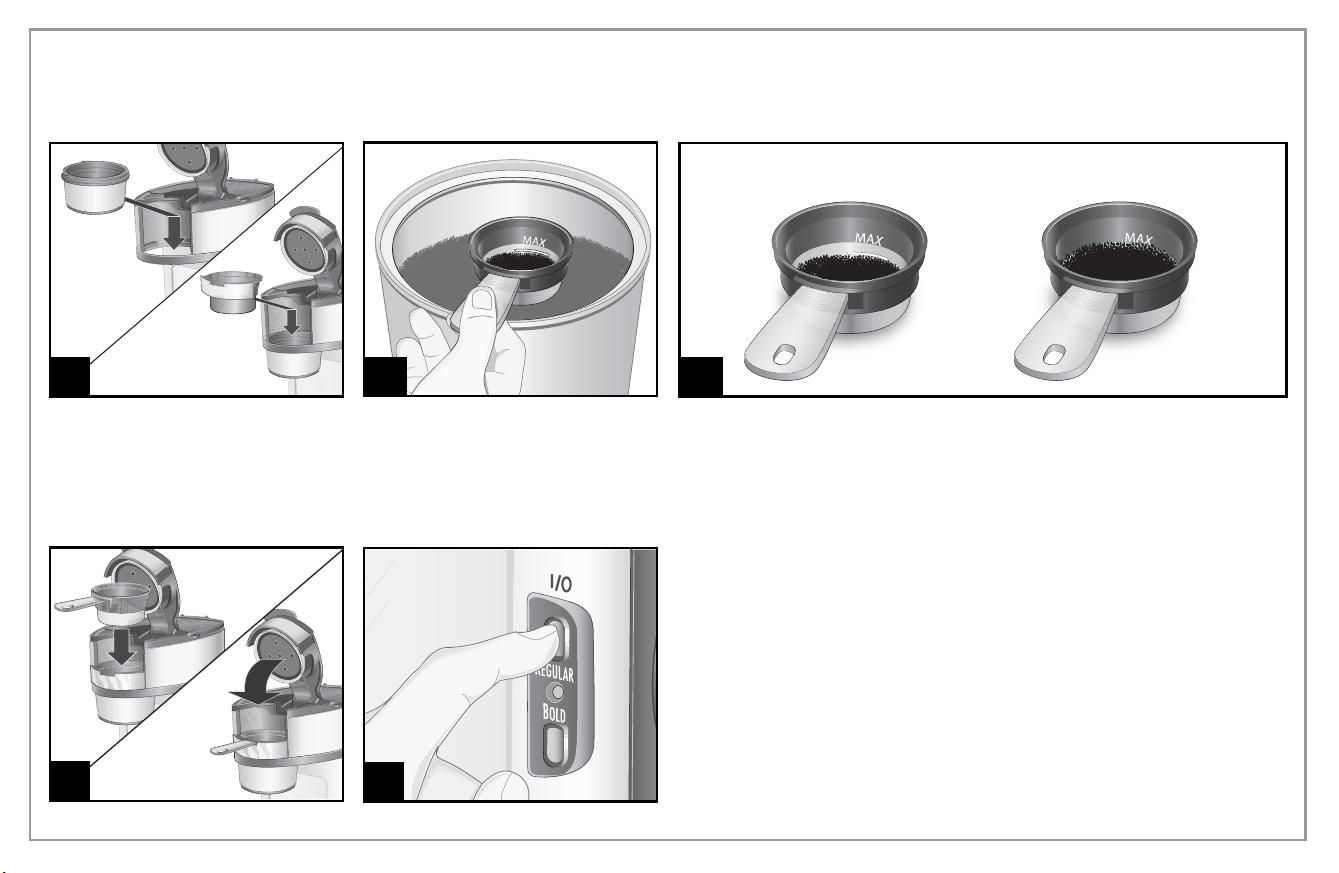 MAX

MAX

MAX

I/O

REGULAR

BOLD