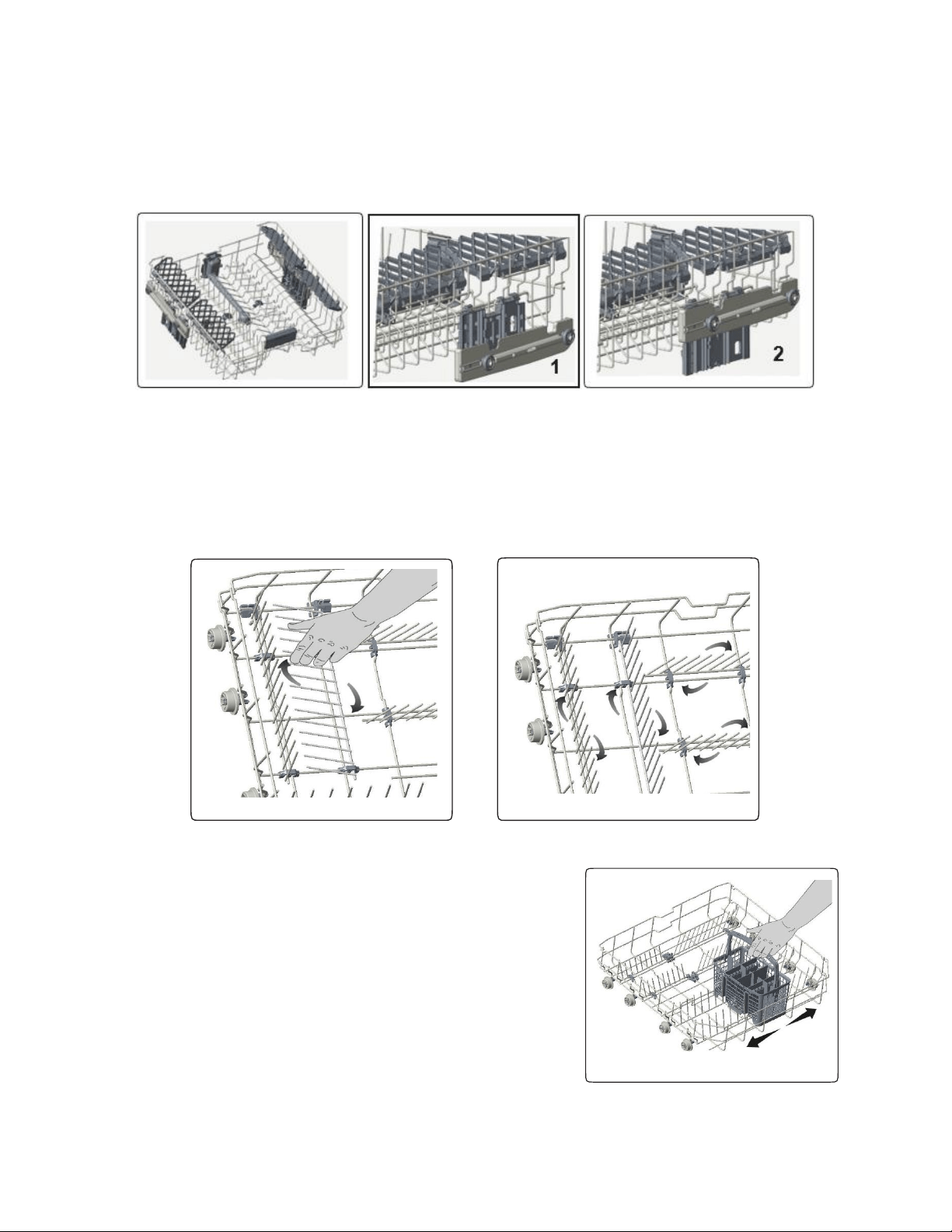 1

2