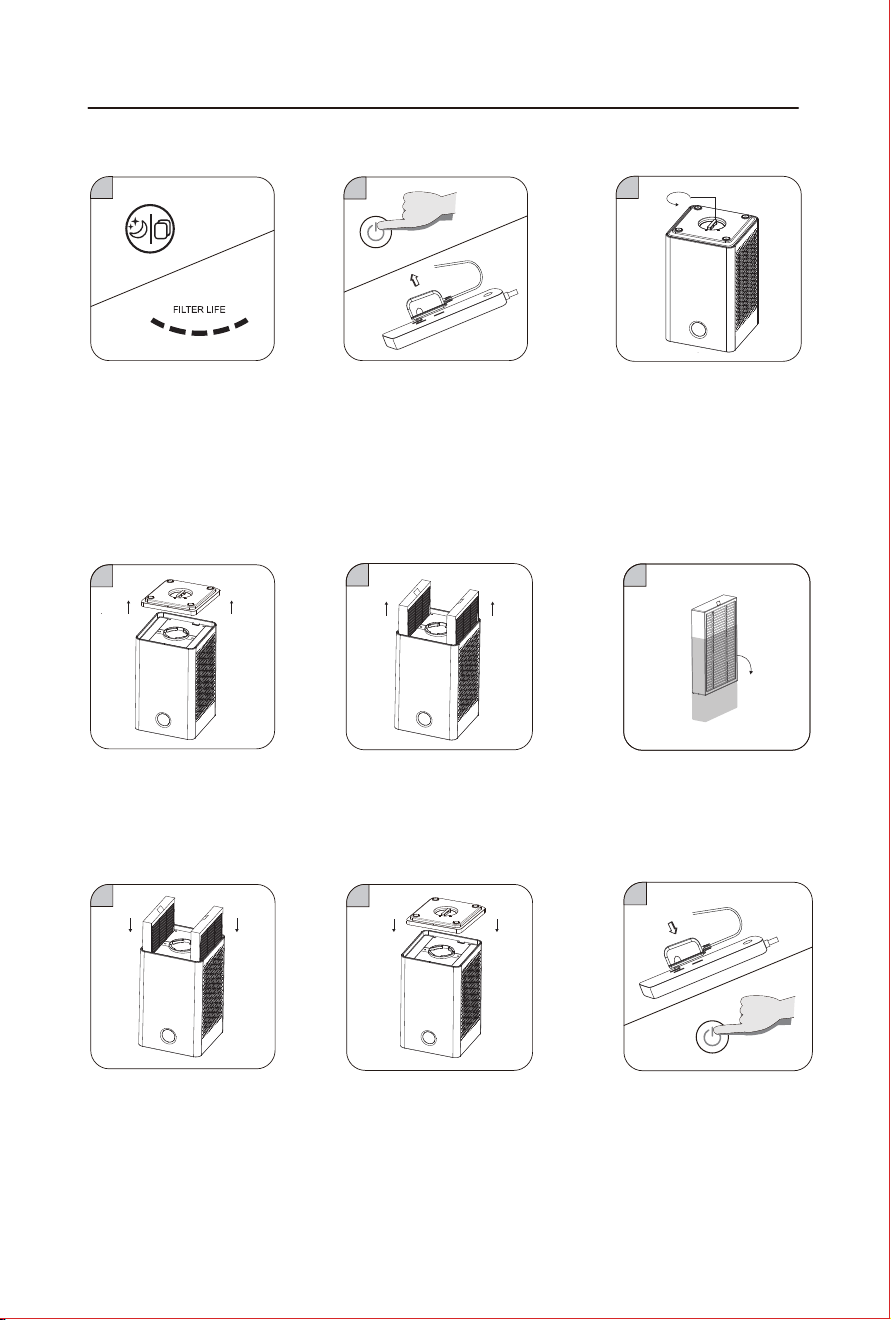 FILTER LIFE