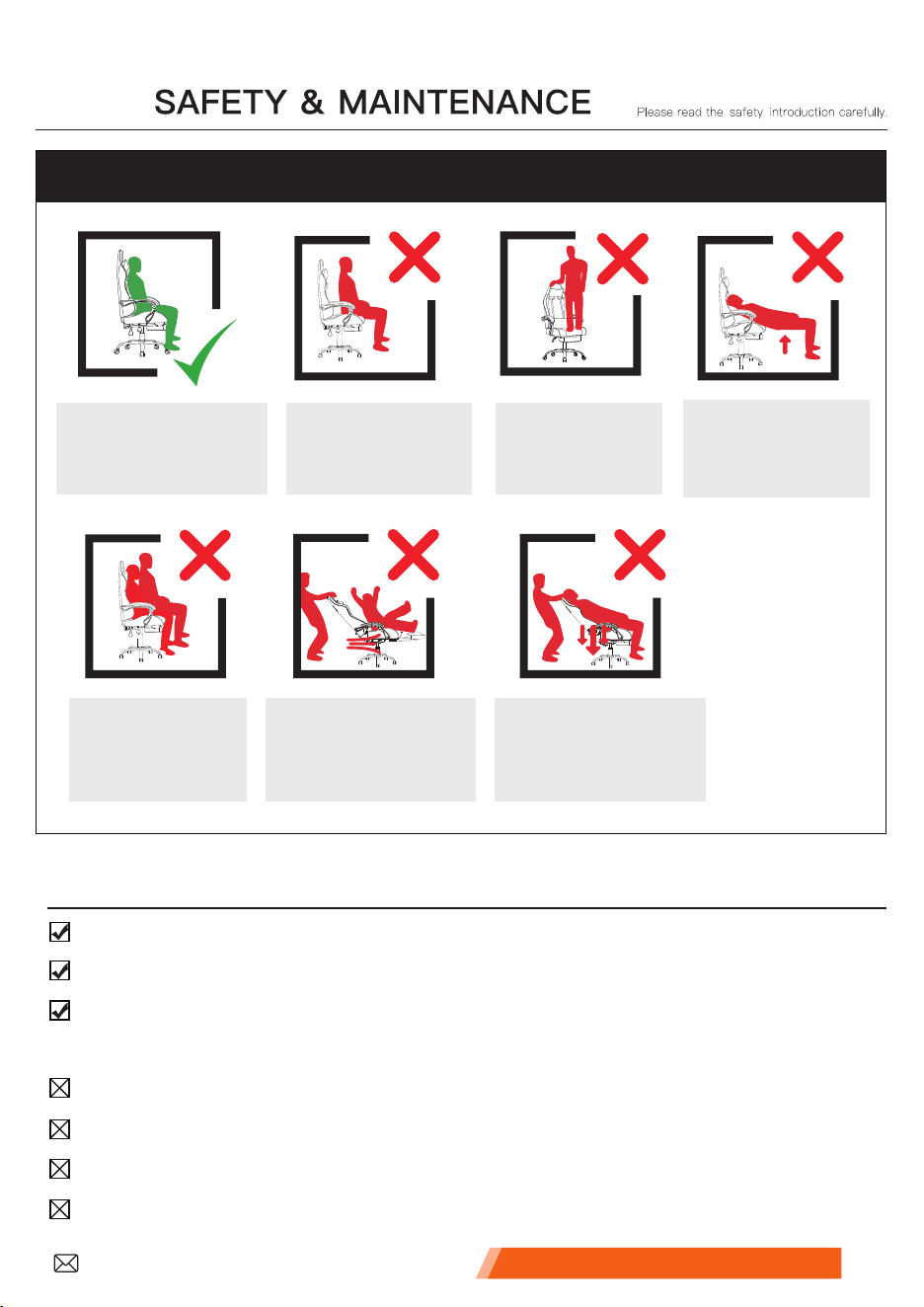 SAFETY & MAINTENANCE

Please read the safety introduction carefully.