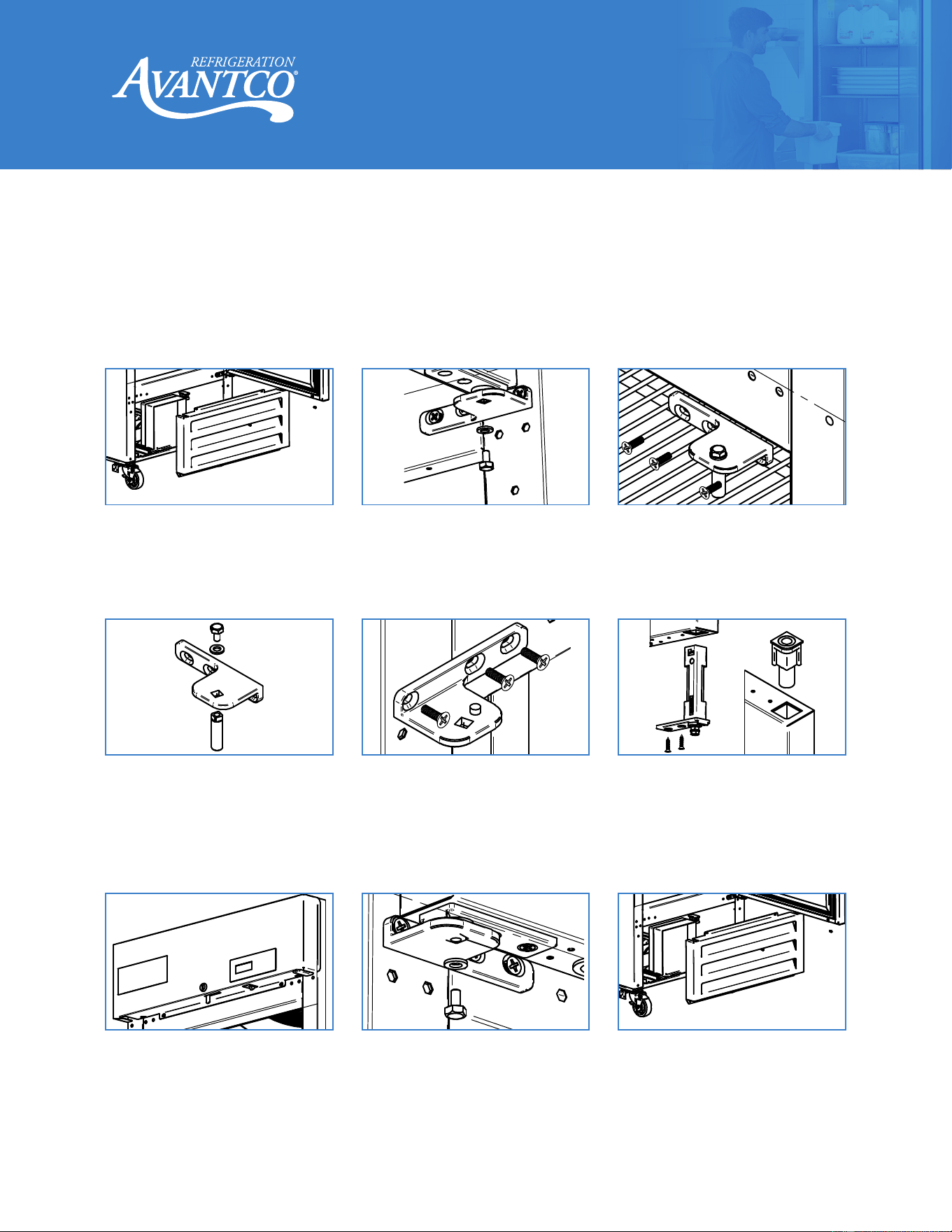 REFRIGERATION
AVANTCO®