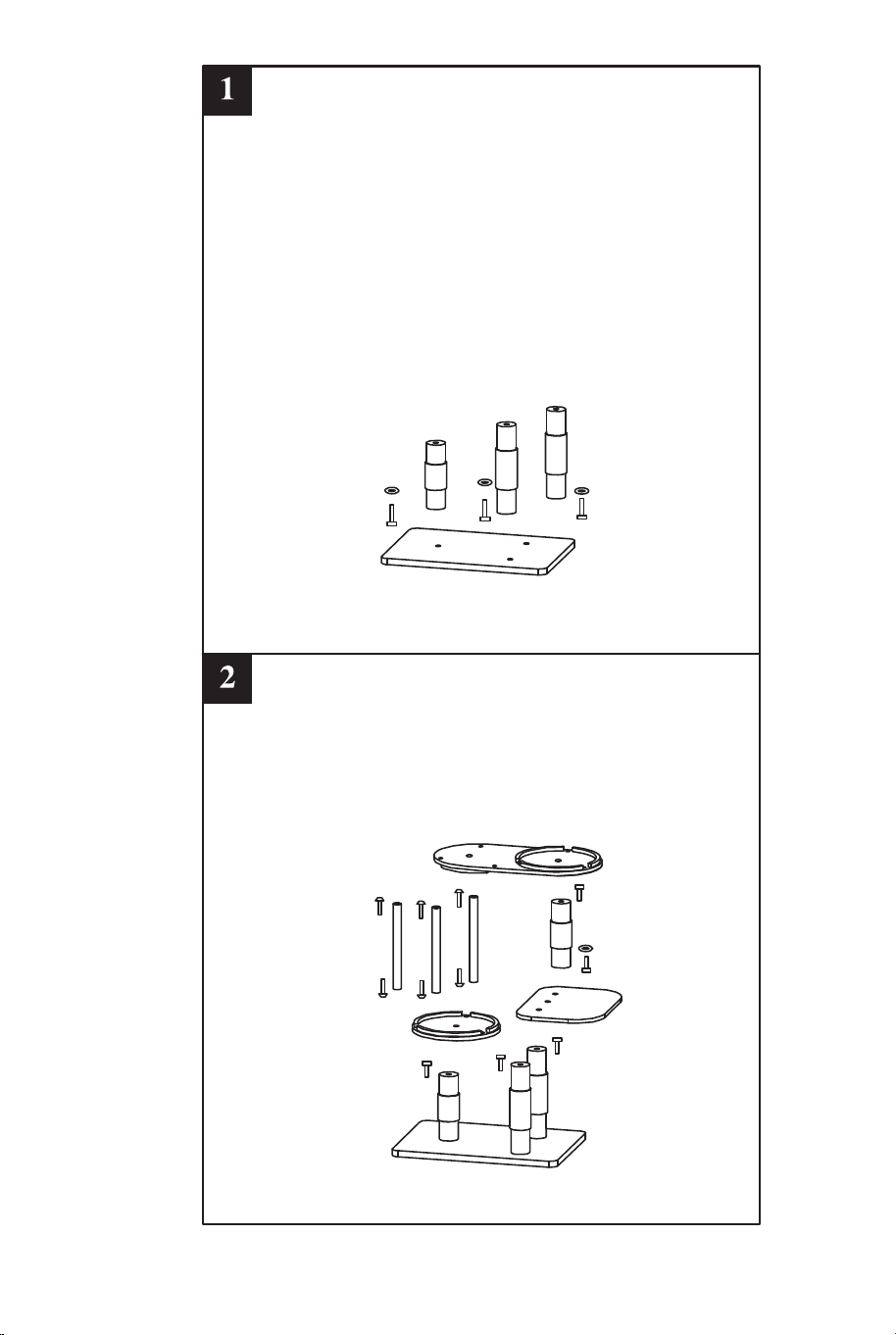 1

2