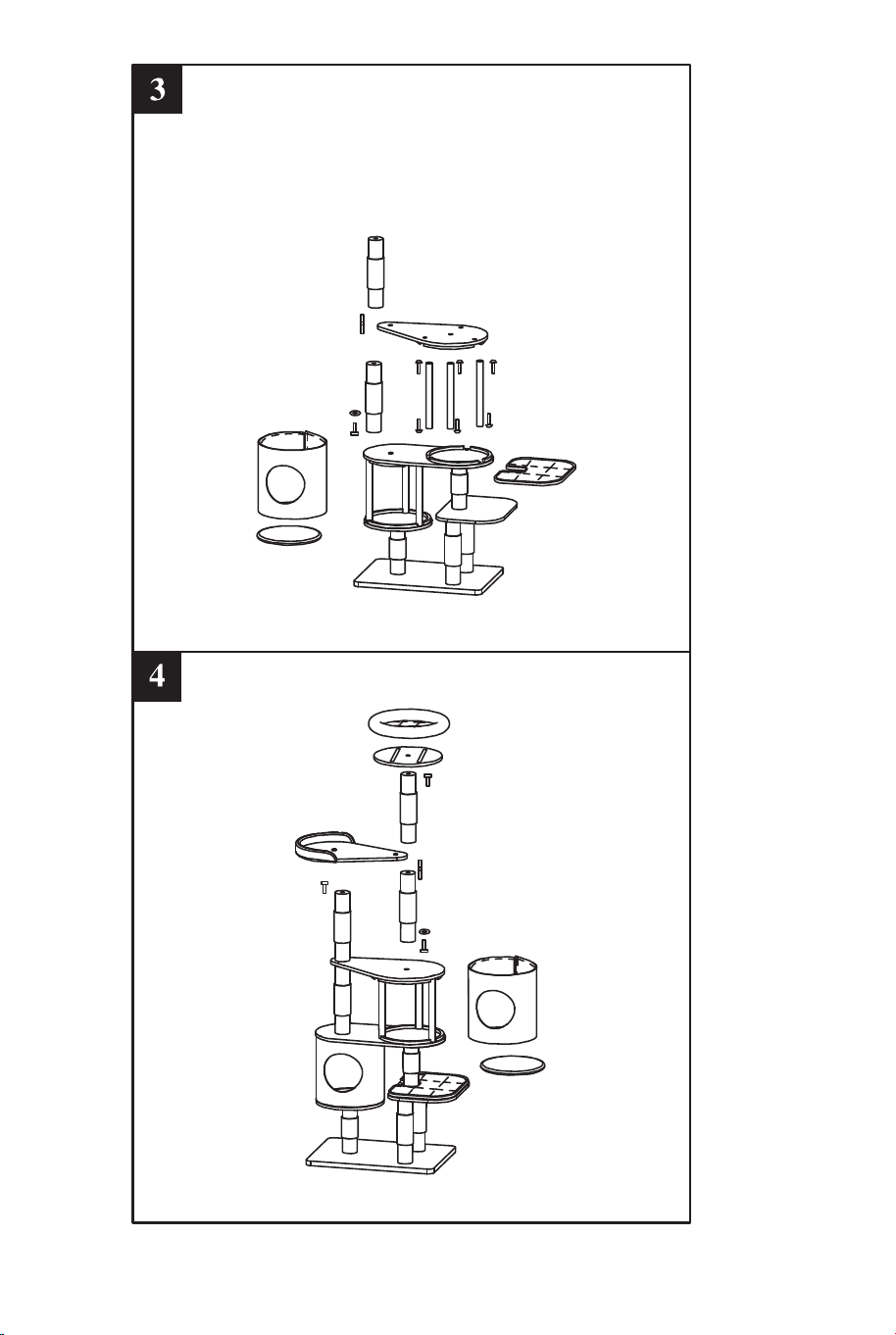 3

4